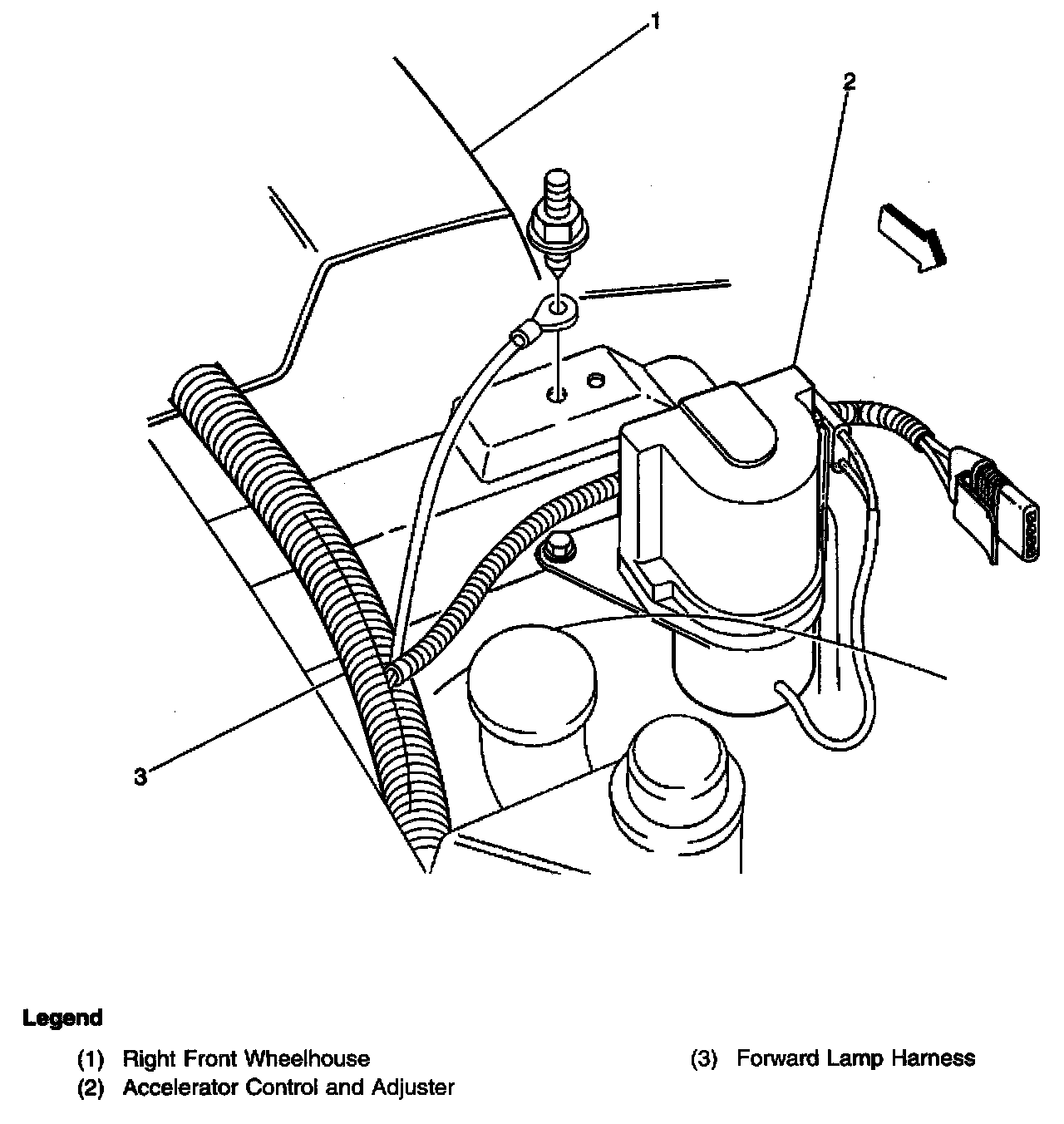 1

2

3

Legend

(1) Right Front Wheelhouse
(2) Accelerator Control and Adjuster

(3) Forward Lamp Harness