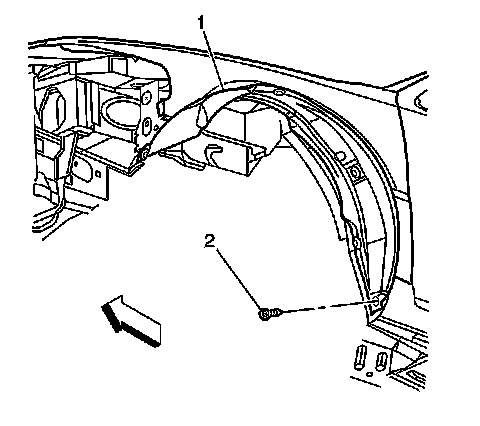 1

2