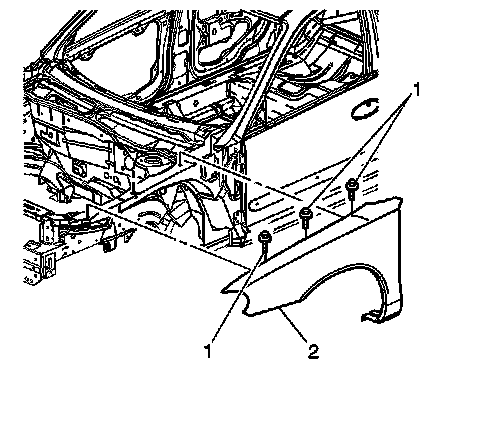 1

1

2