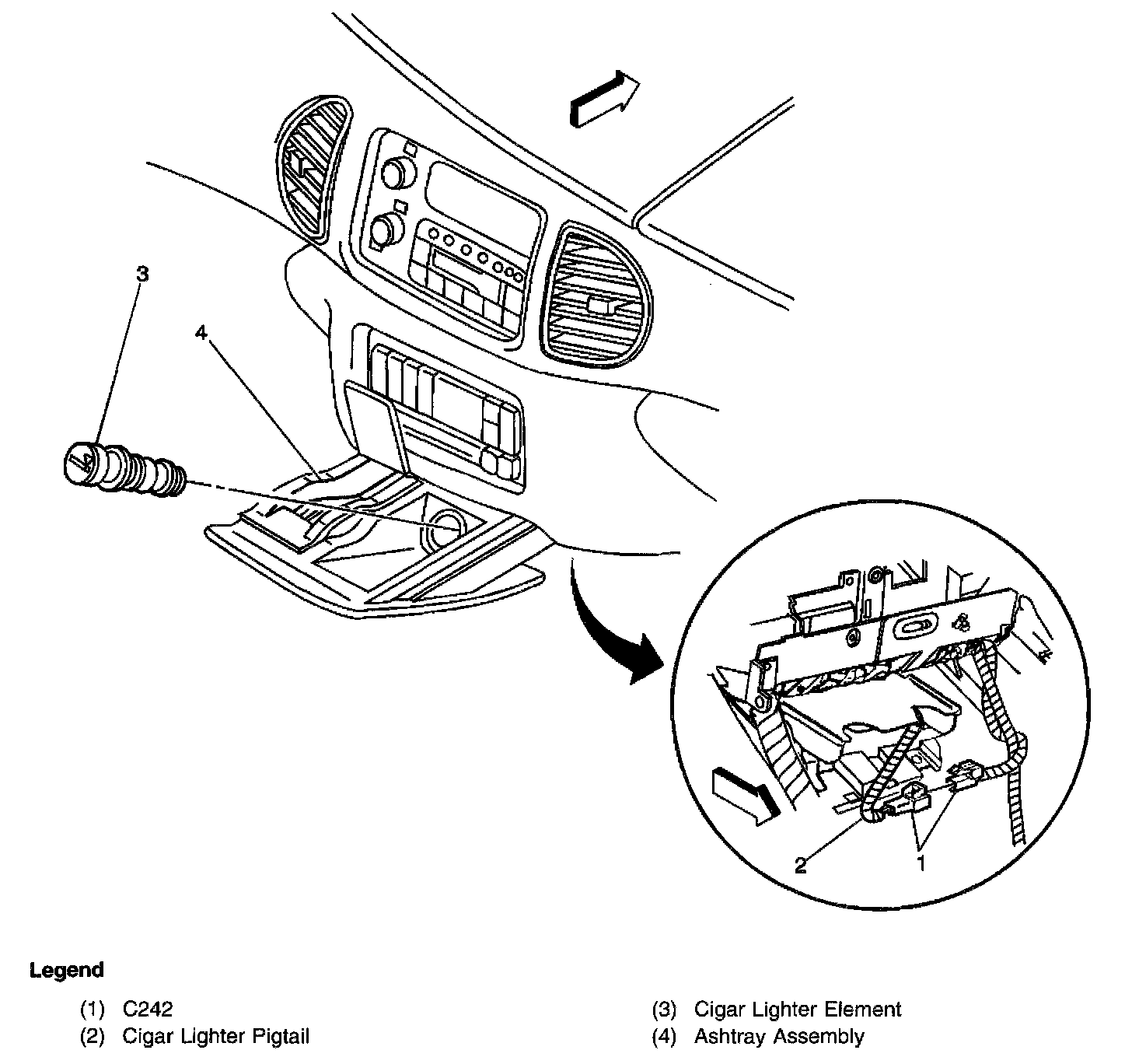 3

4

2

1

Legend

(1) C242
(2) Cigar Lighter Pigtail

(3) Cigar Lighter Element
(4) Ashtray Assembly