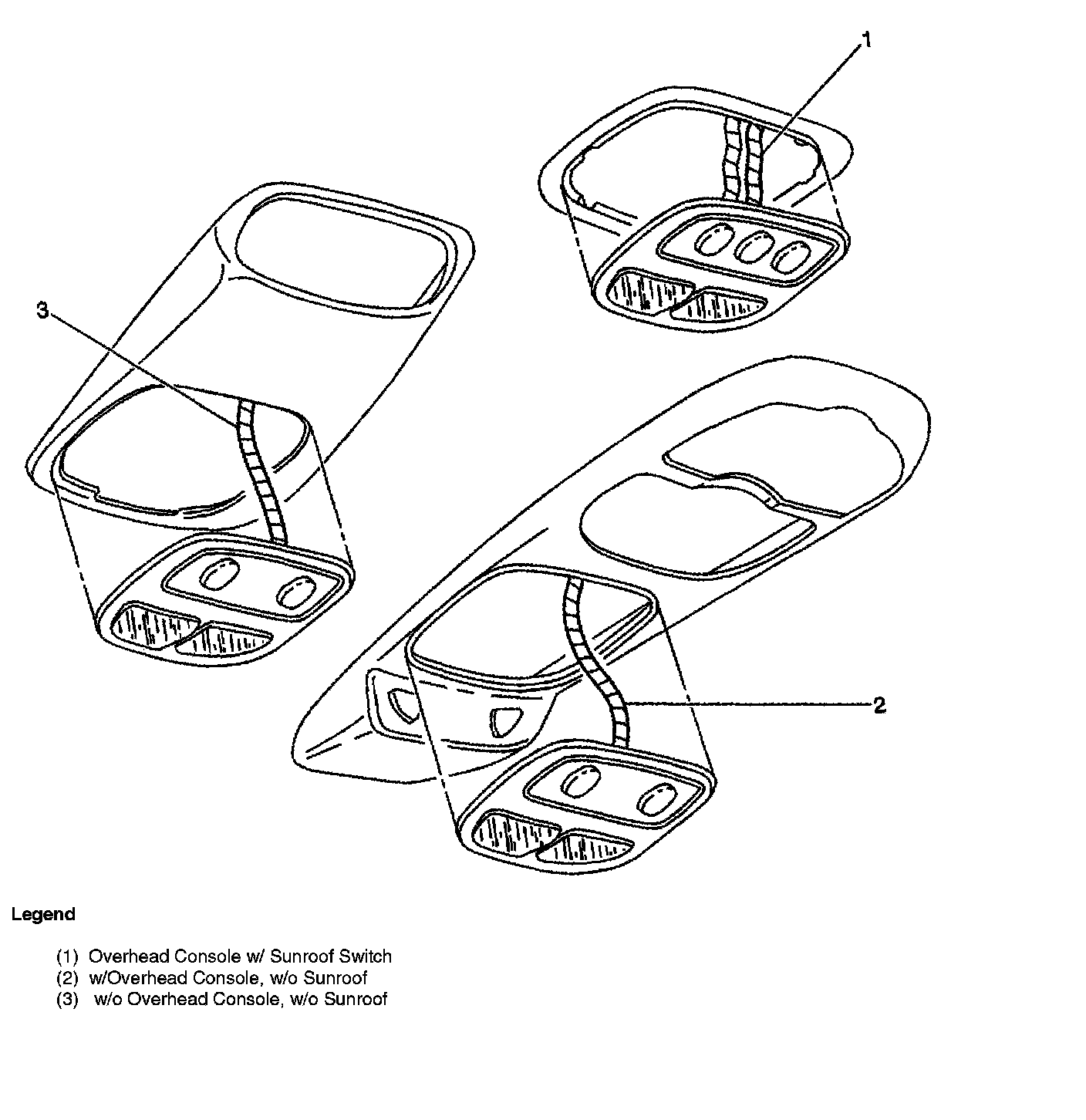 1

3

2

Legend

(1) Overhead Console w/ Sunroof Switch
(2) w/Overhead Console, w/o Sunroof
(3) w/o Overhead Console, w/o Sunroof