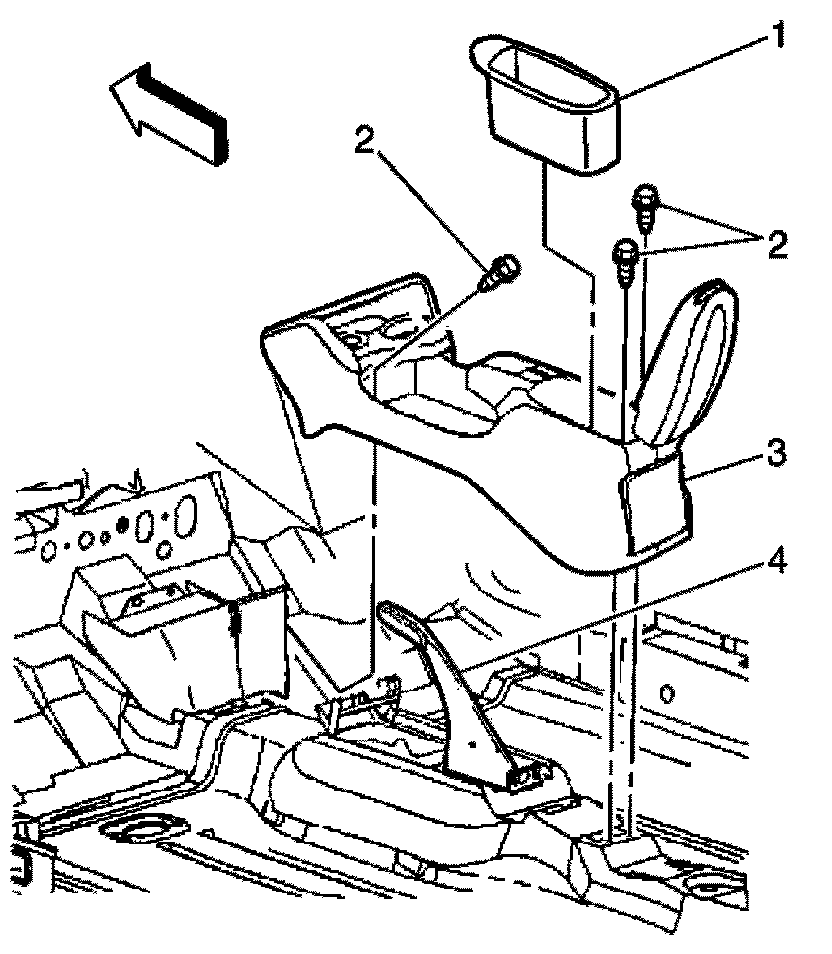 1
2
2
3
4