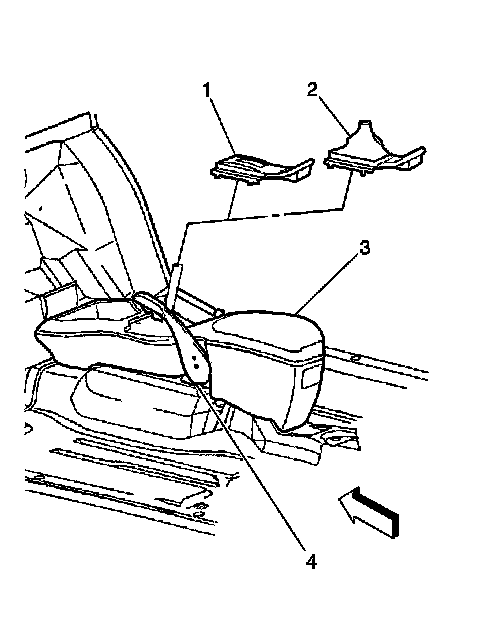 1
2
3
4