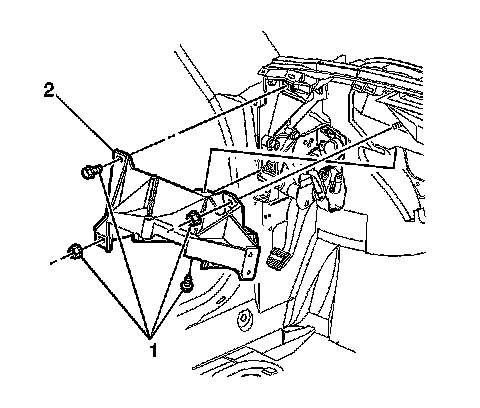 2

1