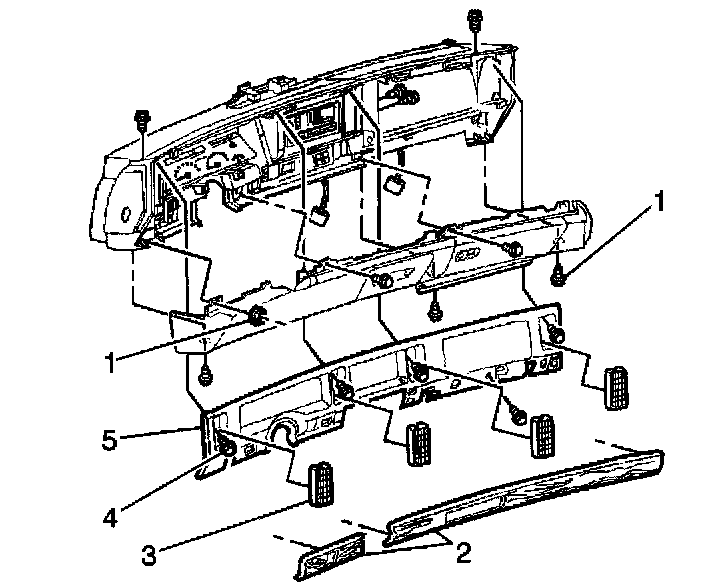 1
1
5
4
3
2