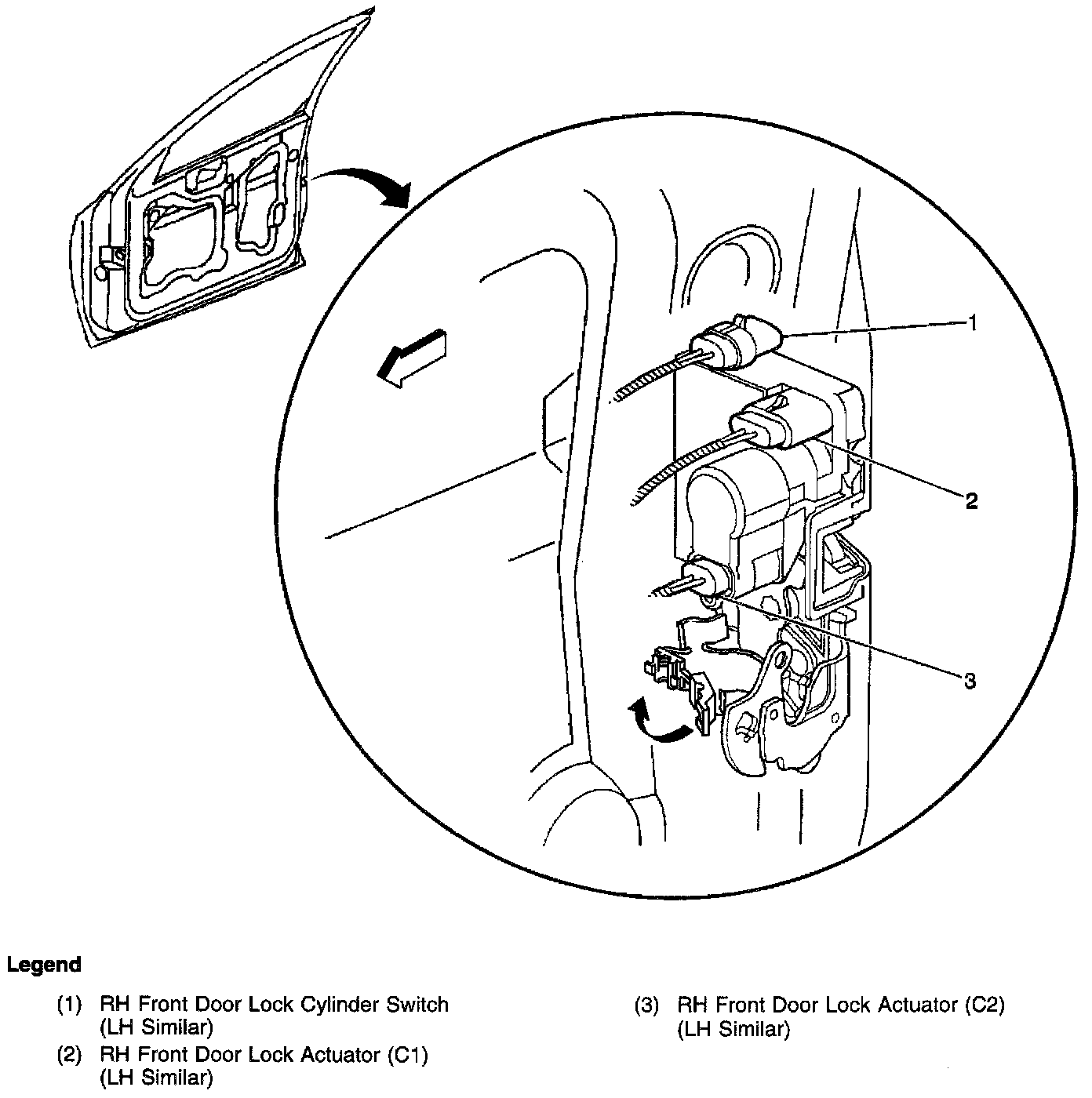 1

2

3

Legend

(1) RH Front Door Lock Cylinder Switch (LH Similar)

(2) RH Front Door Lock Actuator (C1) (LH Similar)

(3) RH Front Door Lock Actuator (C2) (LH Similar)