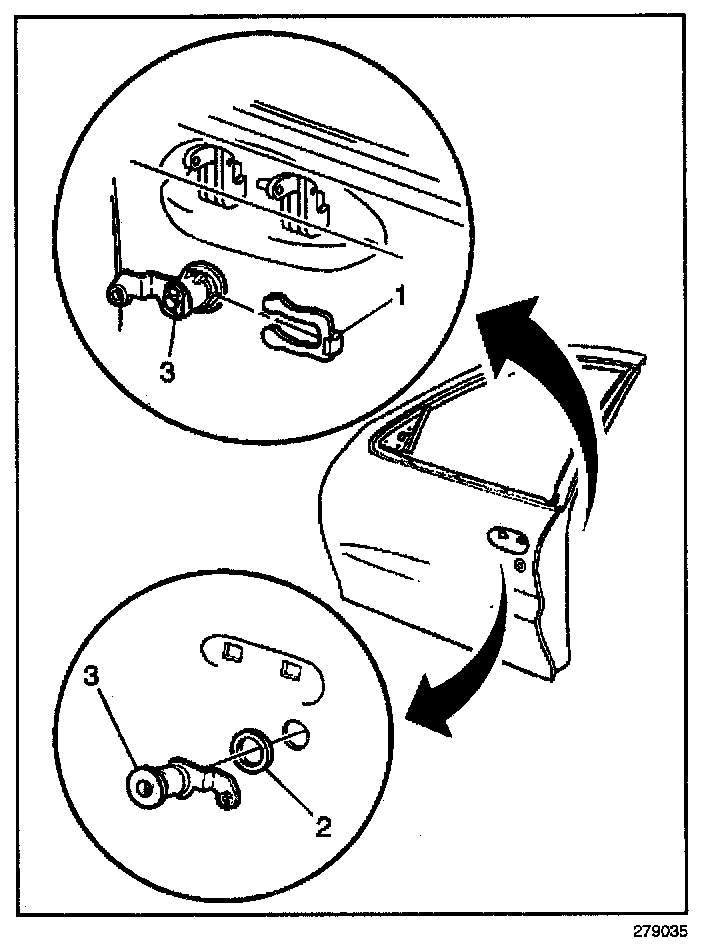 1
3
3
2
279035