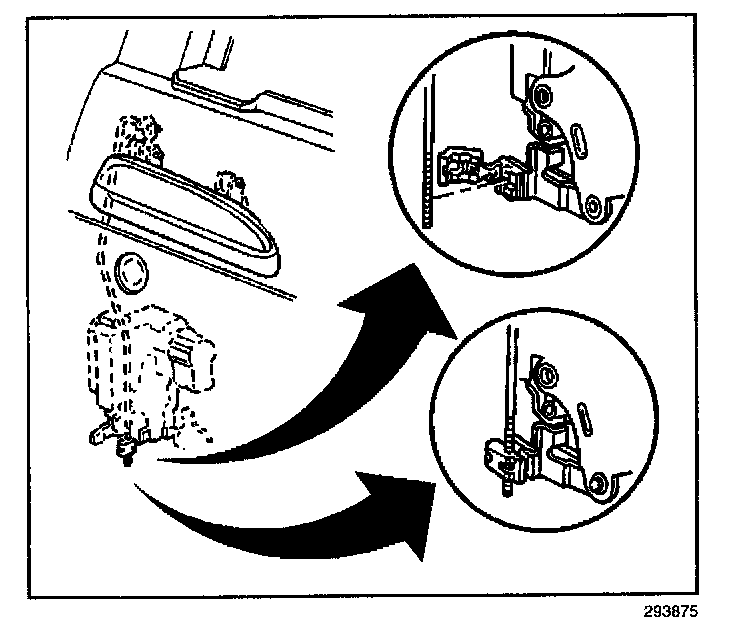 293875