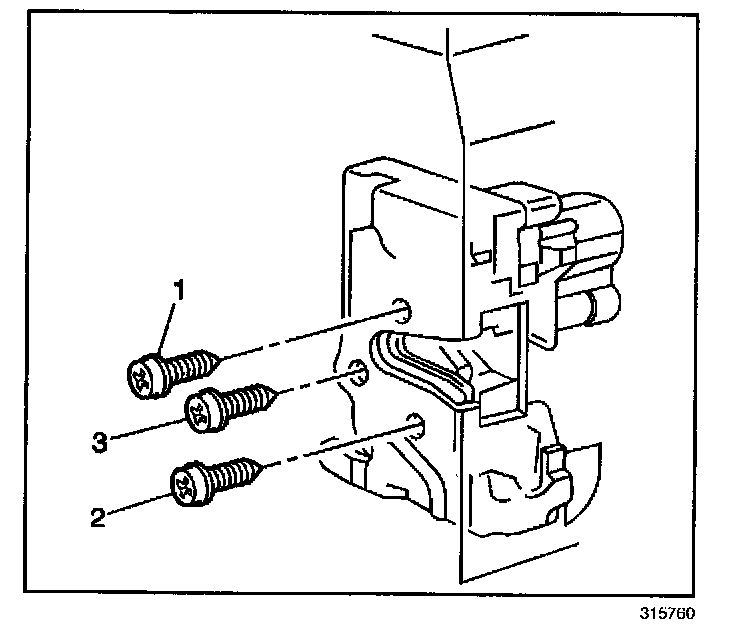 1
3
2
315760