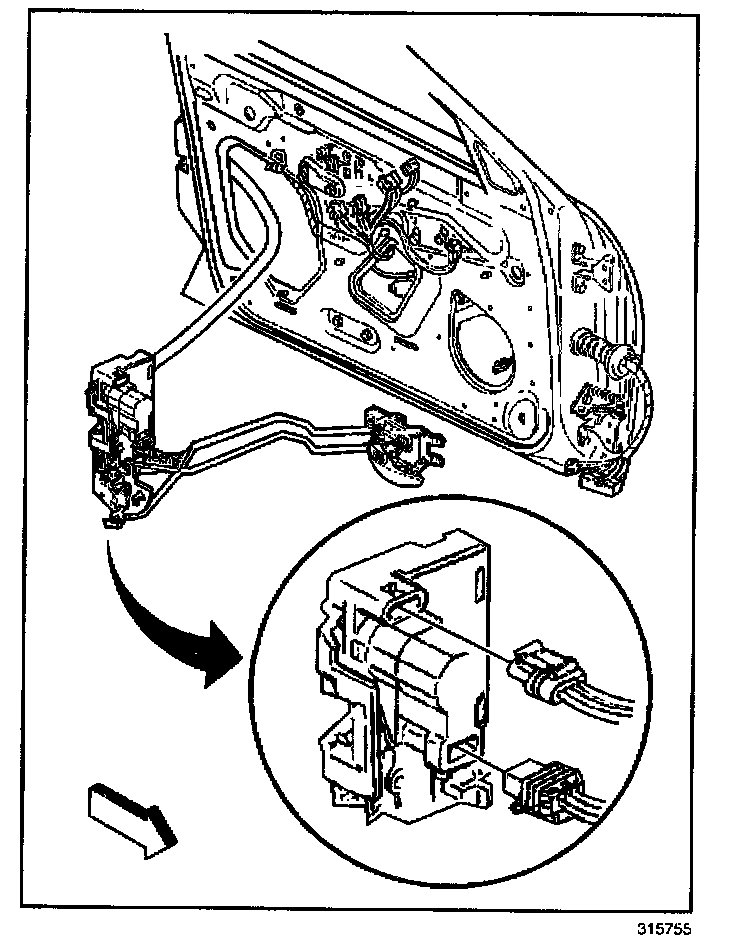 315755