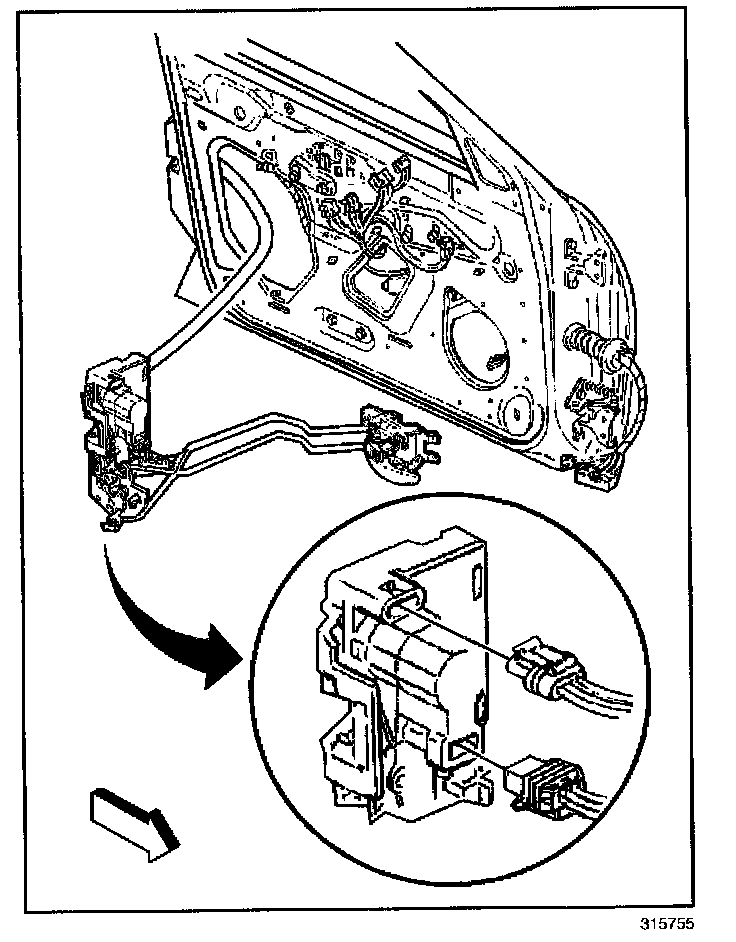 315755