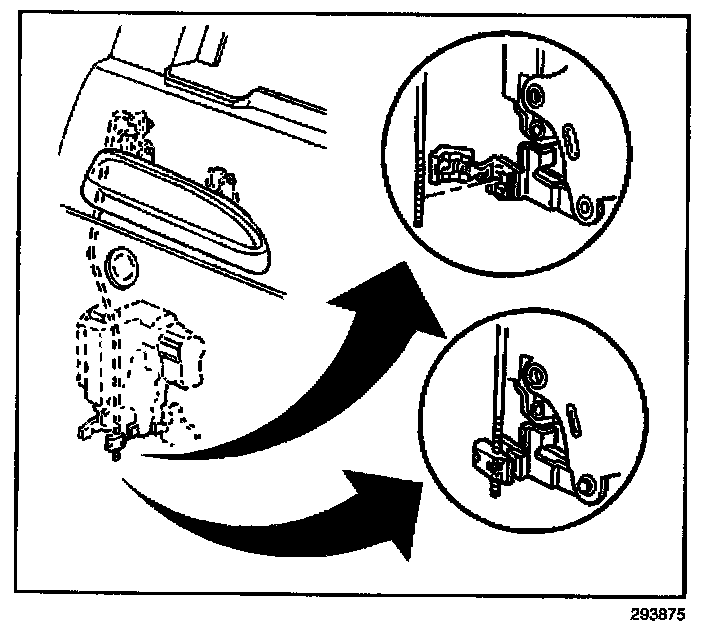 293875