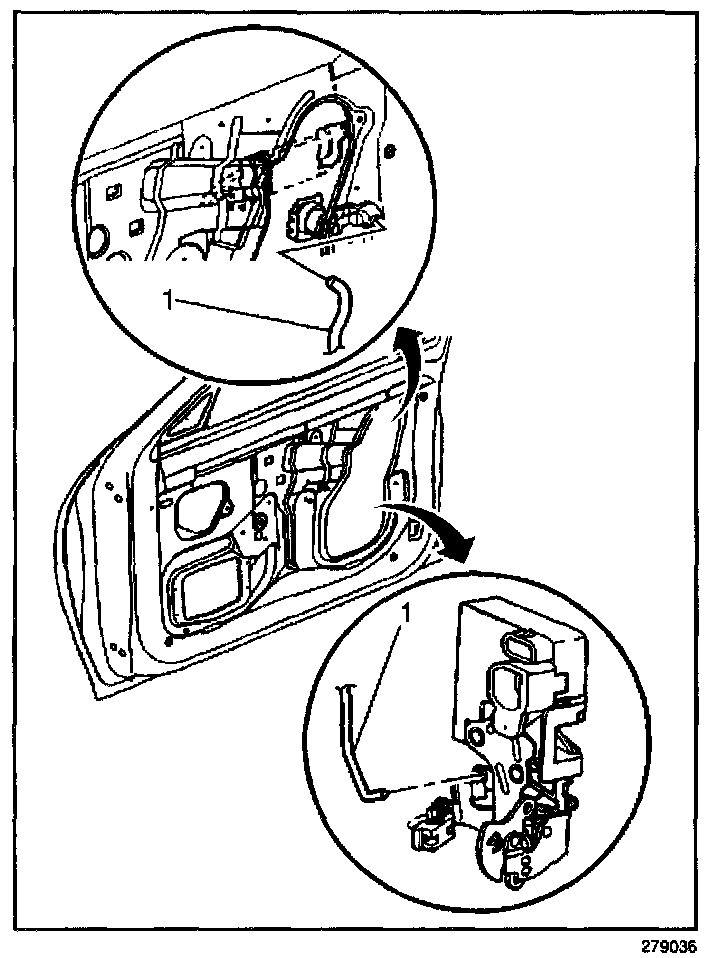 1

1

279036