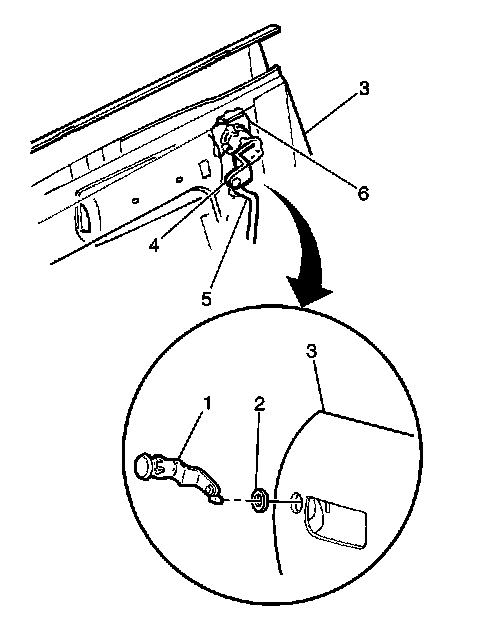 3
6
4
5
3
1
2