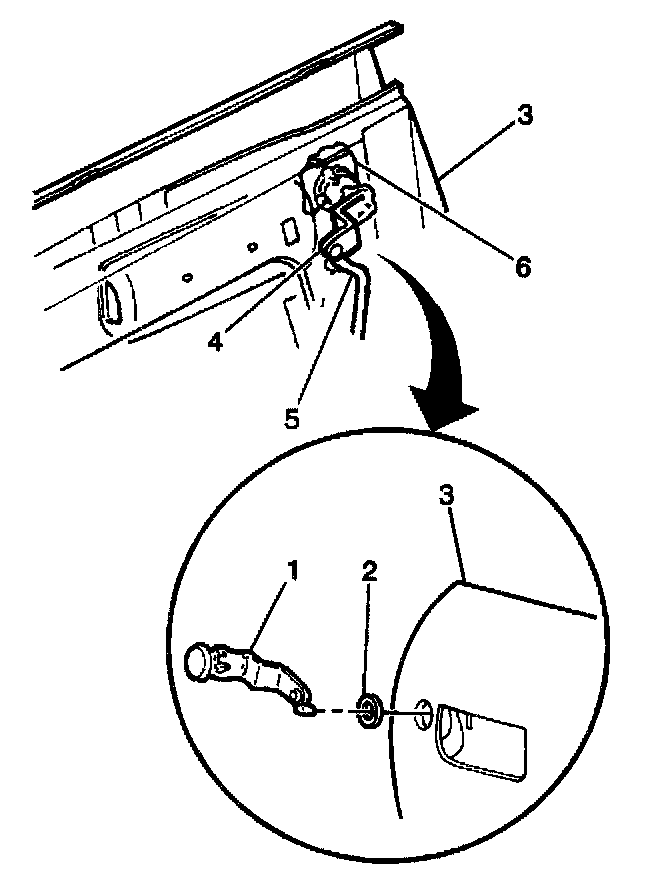 3
6
4
5
3
1
2