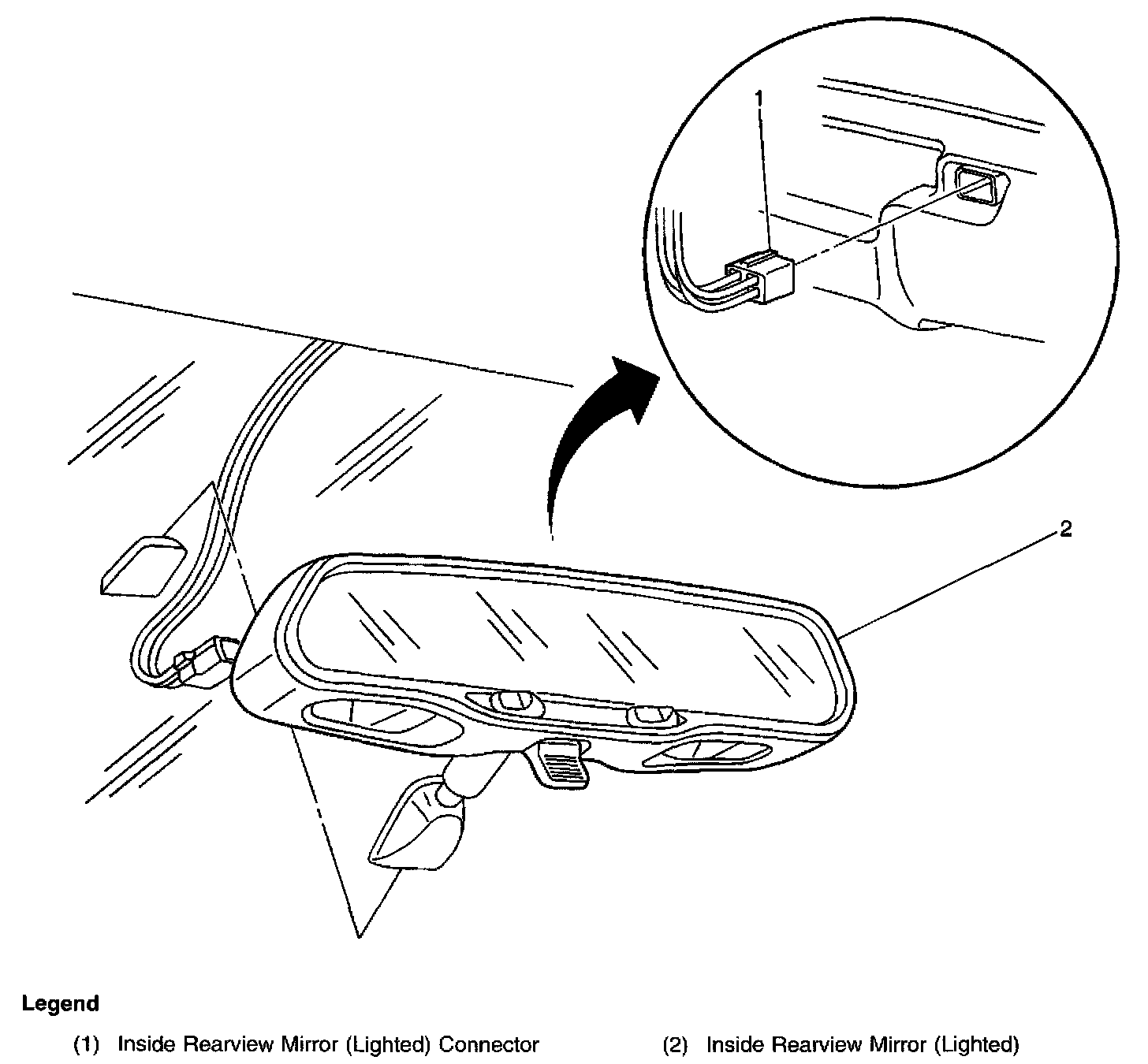 1

2

Legend

(1) Inside Rearview Mirror (Lighted) Connector

(2) Inside Rearview Mirror (Lighted)