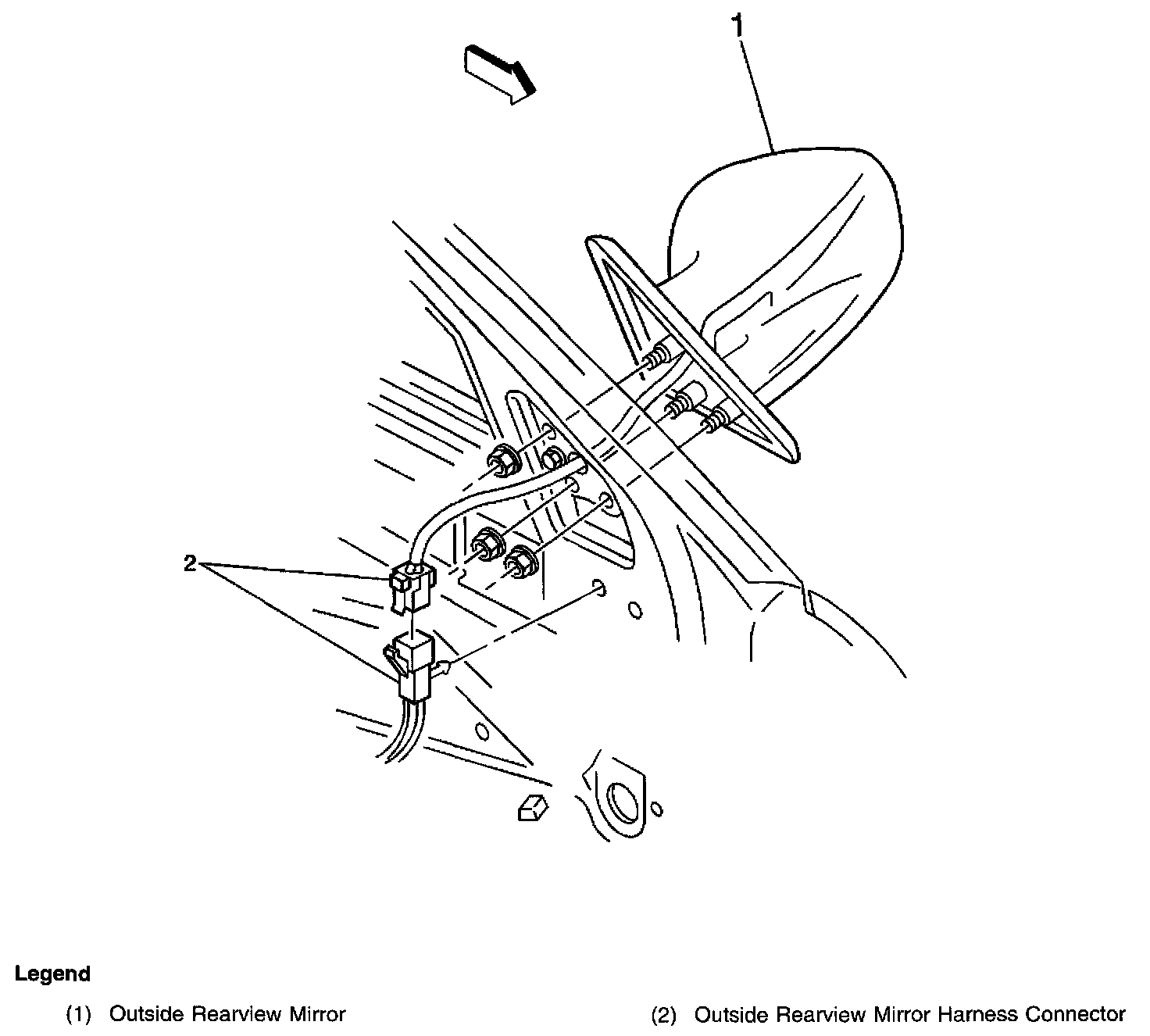 1

2

Legend

(1) Outside Rearview Mirror

(2) Outside Rearview Mirror Harness Connector