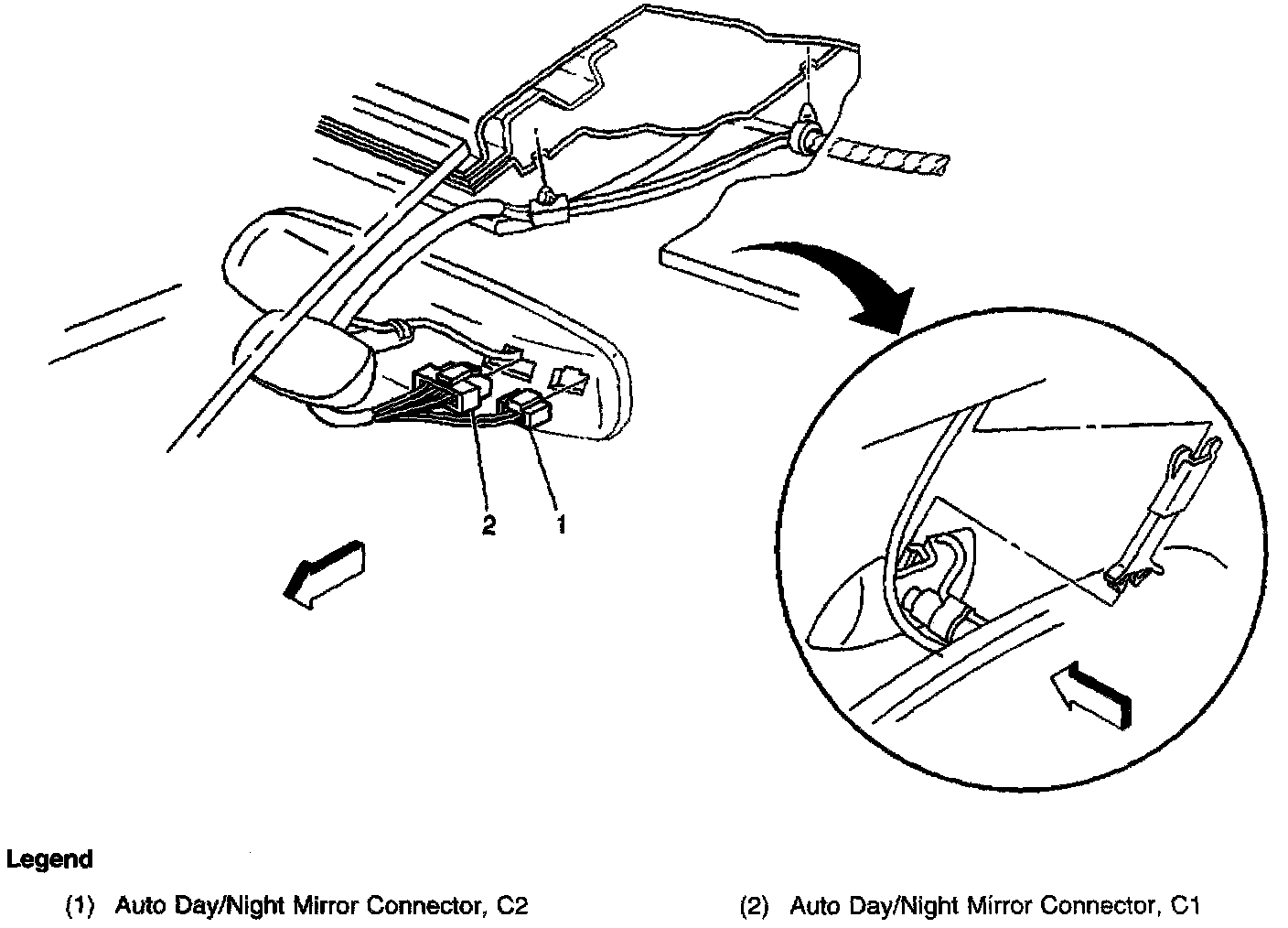 2
1

Legend

(1) Auto Day/Night Mirror Connector, C2

(2) Auto Day/Night Mirror Connector, C1