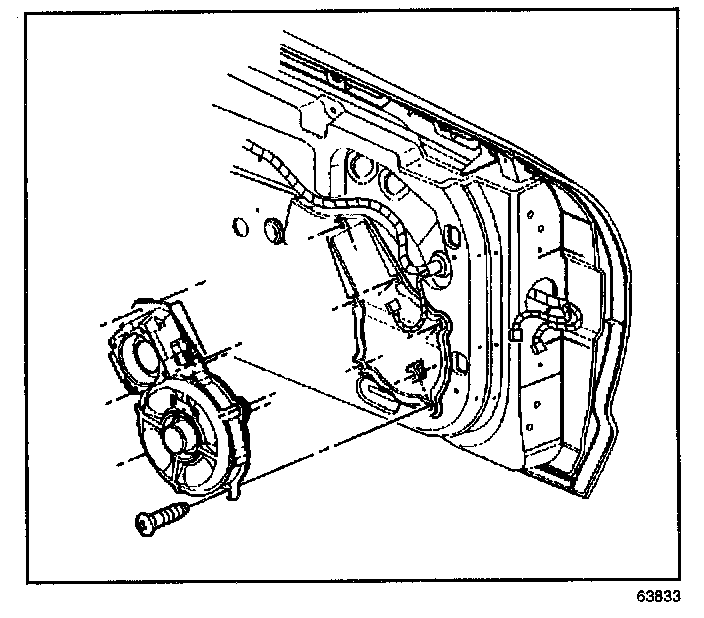 63833