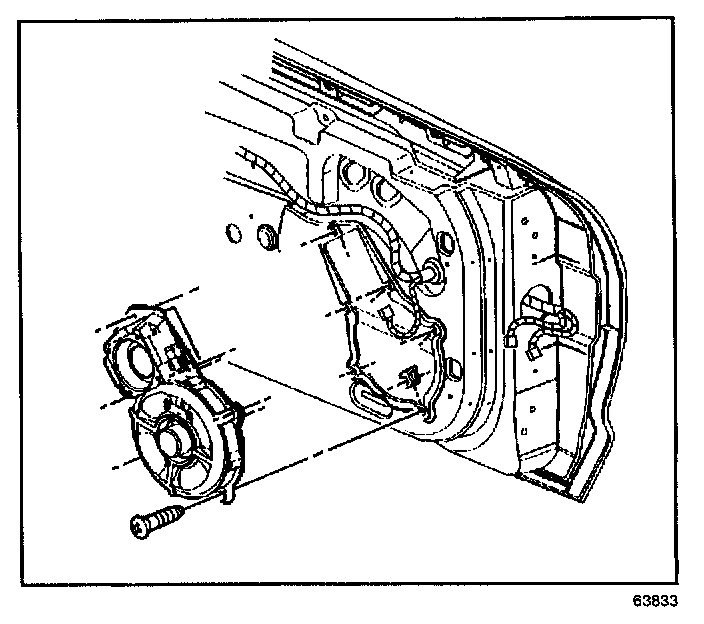 63833