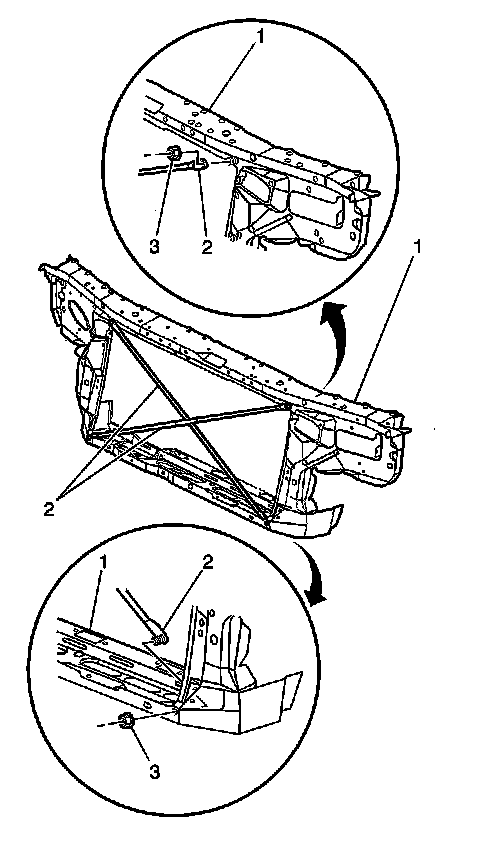 1
3
2
1
2
1
2
3