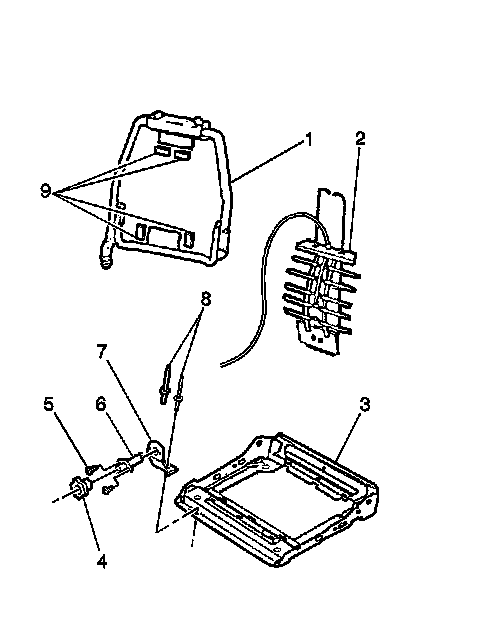 1
2
9
8
7
5
6
3
4