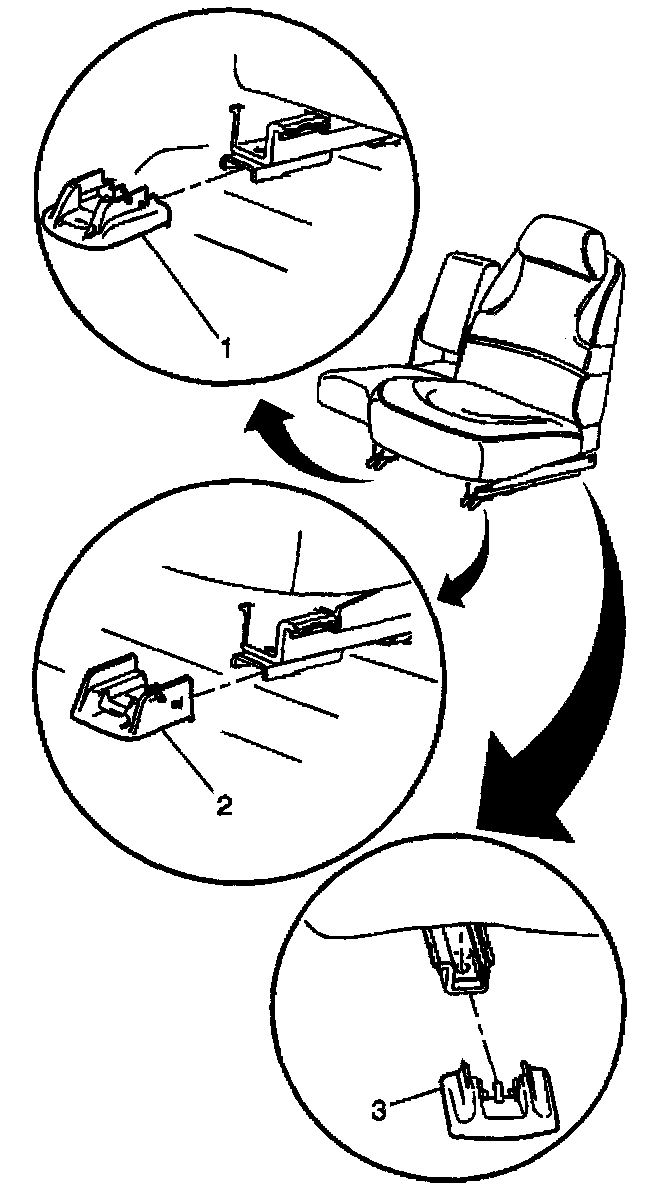 1

2

3