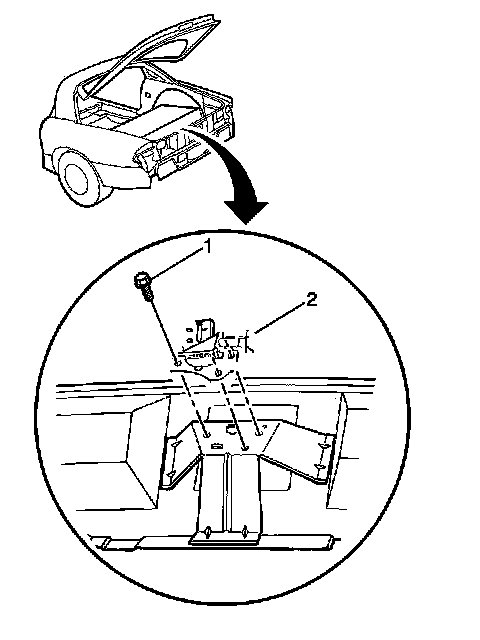 1
2