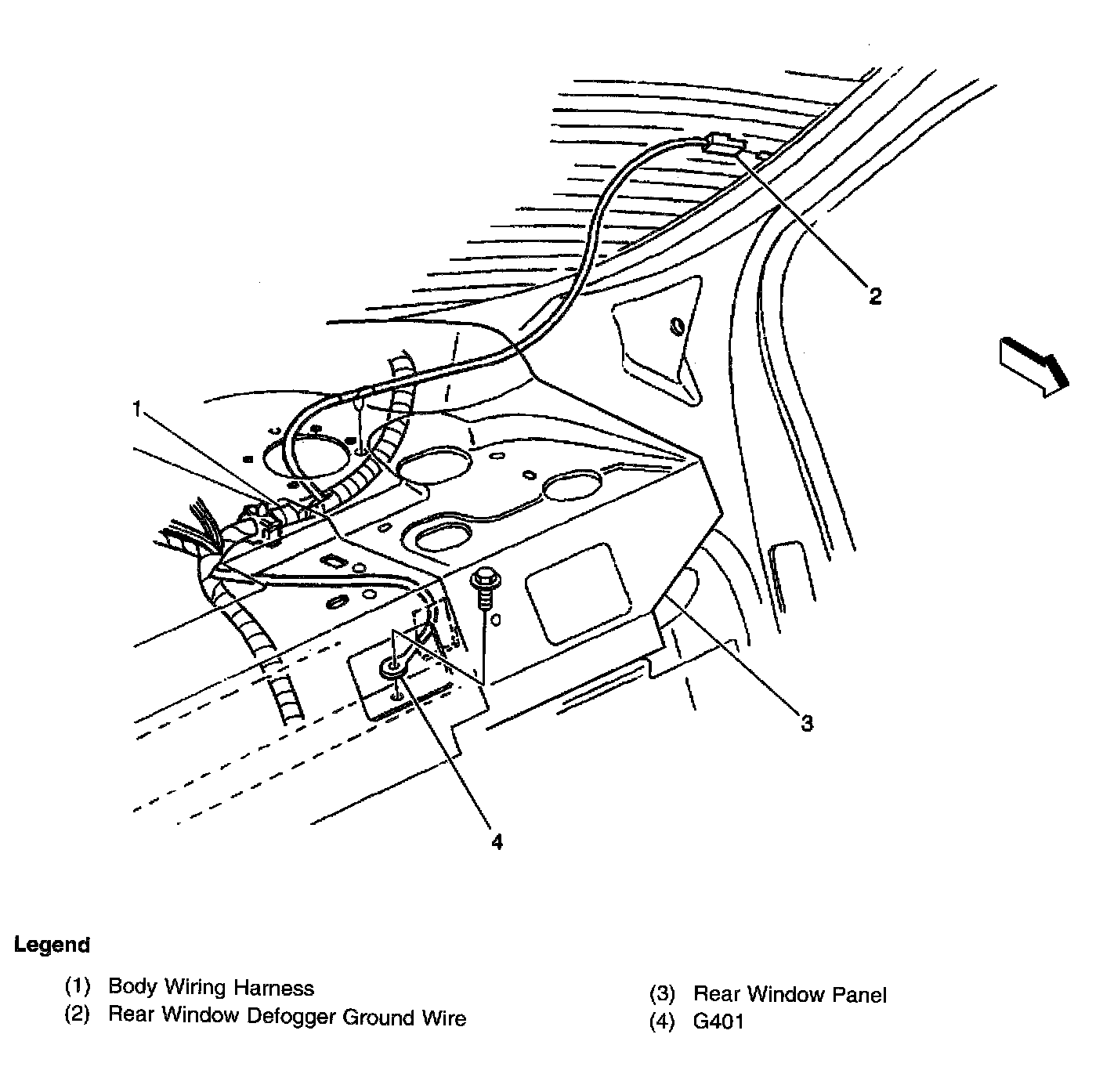 2

1

3

4

Legend

(1) Body Wiring Harness
(2) Rear Window Defogger Ground Wire

(3) Rear Window Panel
(4) G401