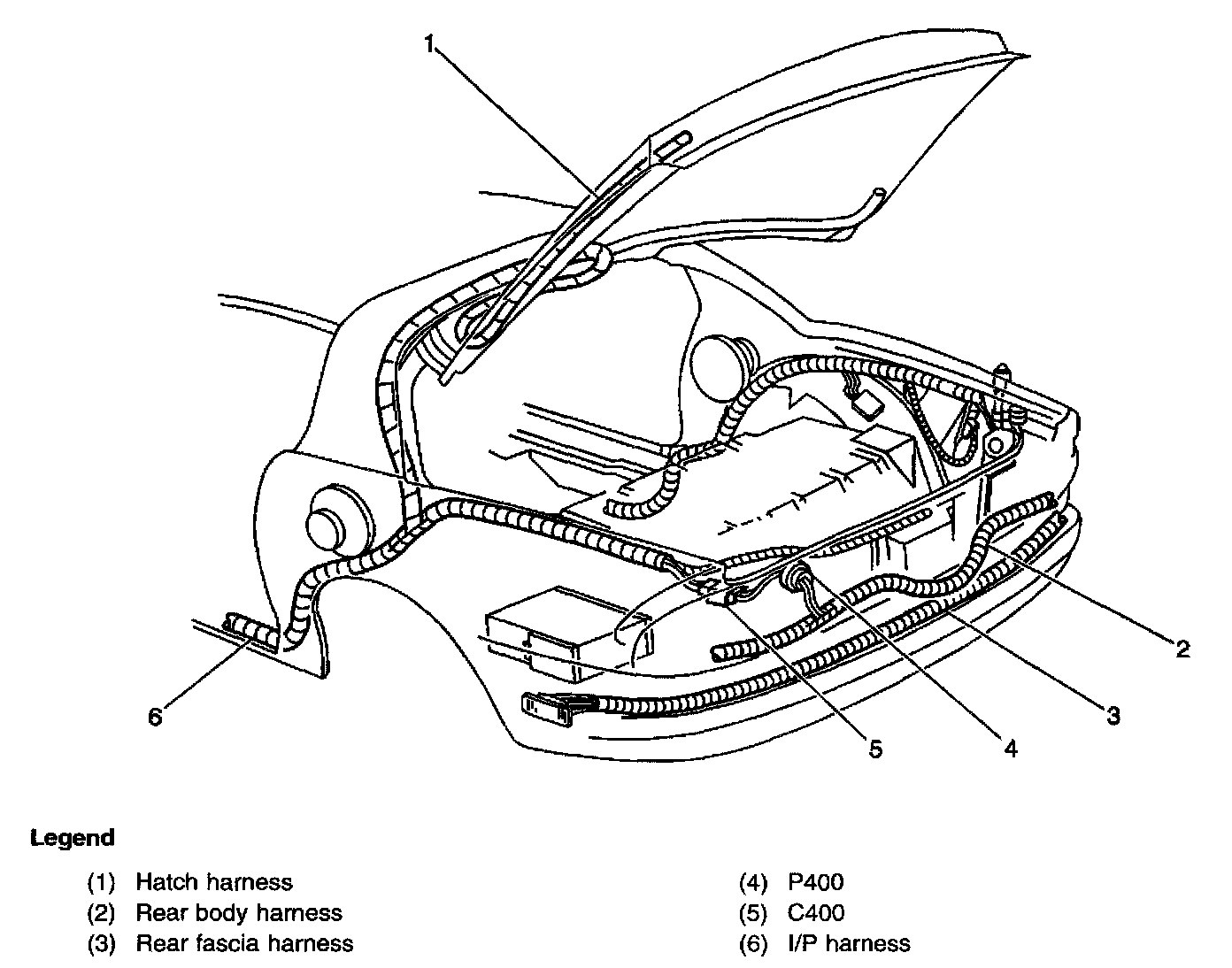 1

2

3

4

5

6

Legend

(1) Hatch harness
(2) Rear body harness
(3) Rear fascia harness

(4) P400
(5) C400
(6) I/P harness