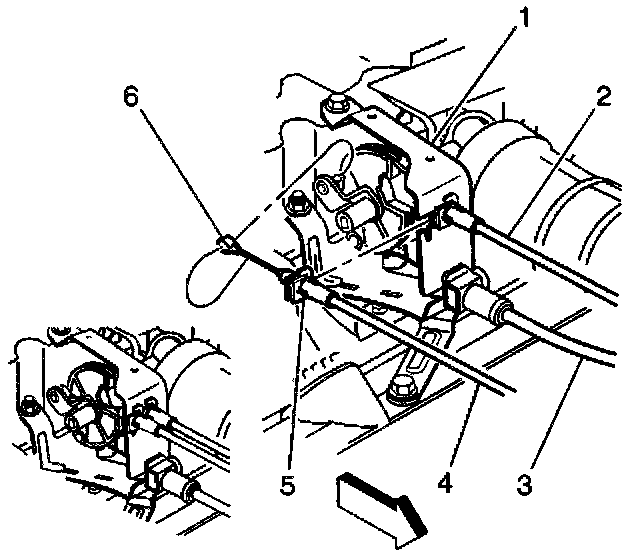 1
2
6
5
4
3