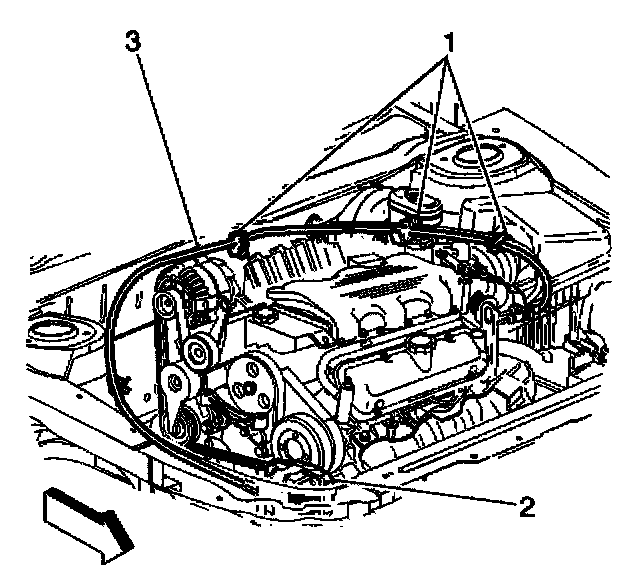 3
1
2