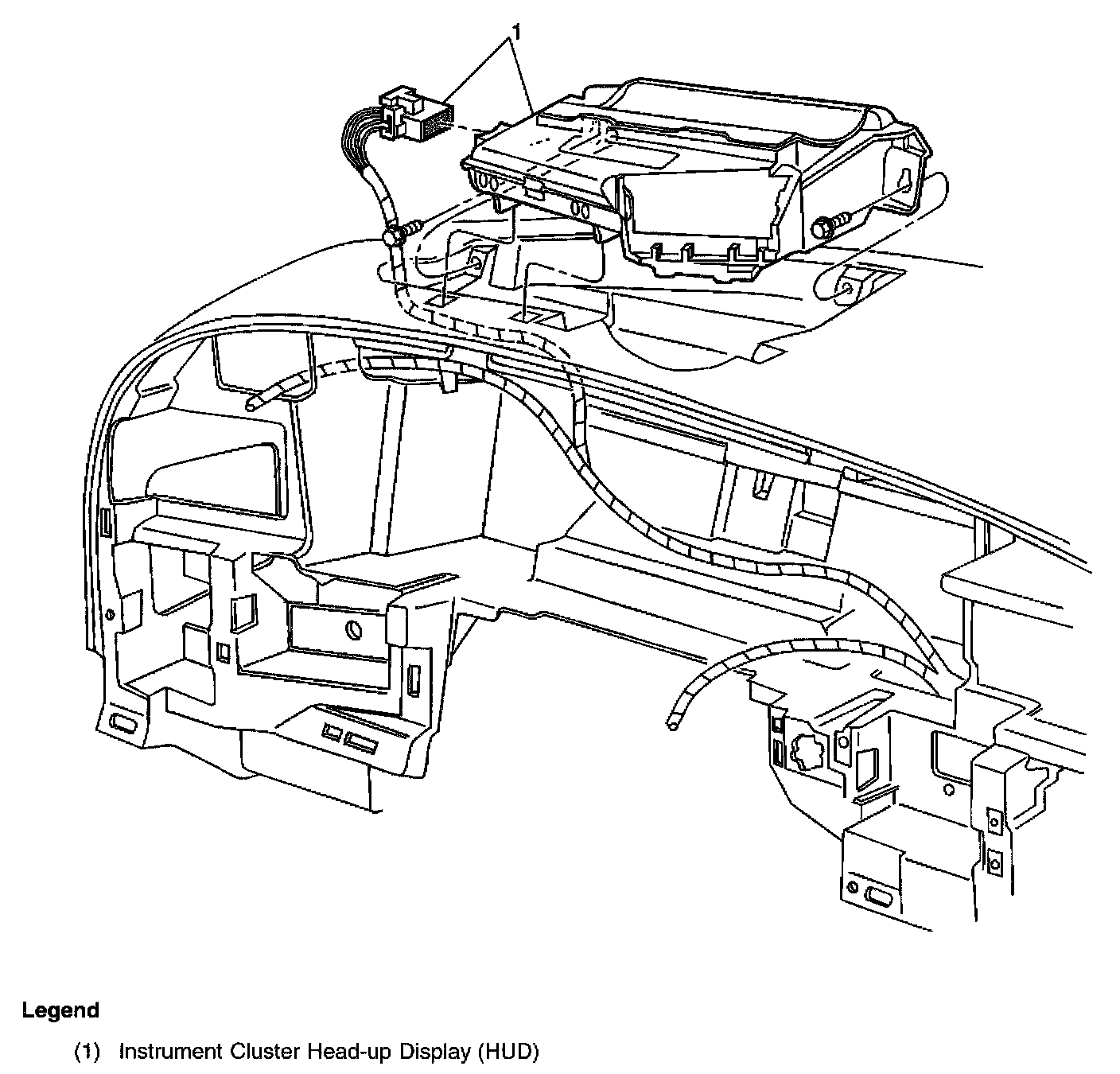 1

Legend

(1) Instrument Cluster Head-up Display (HUD)