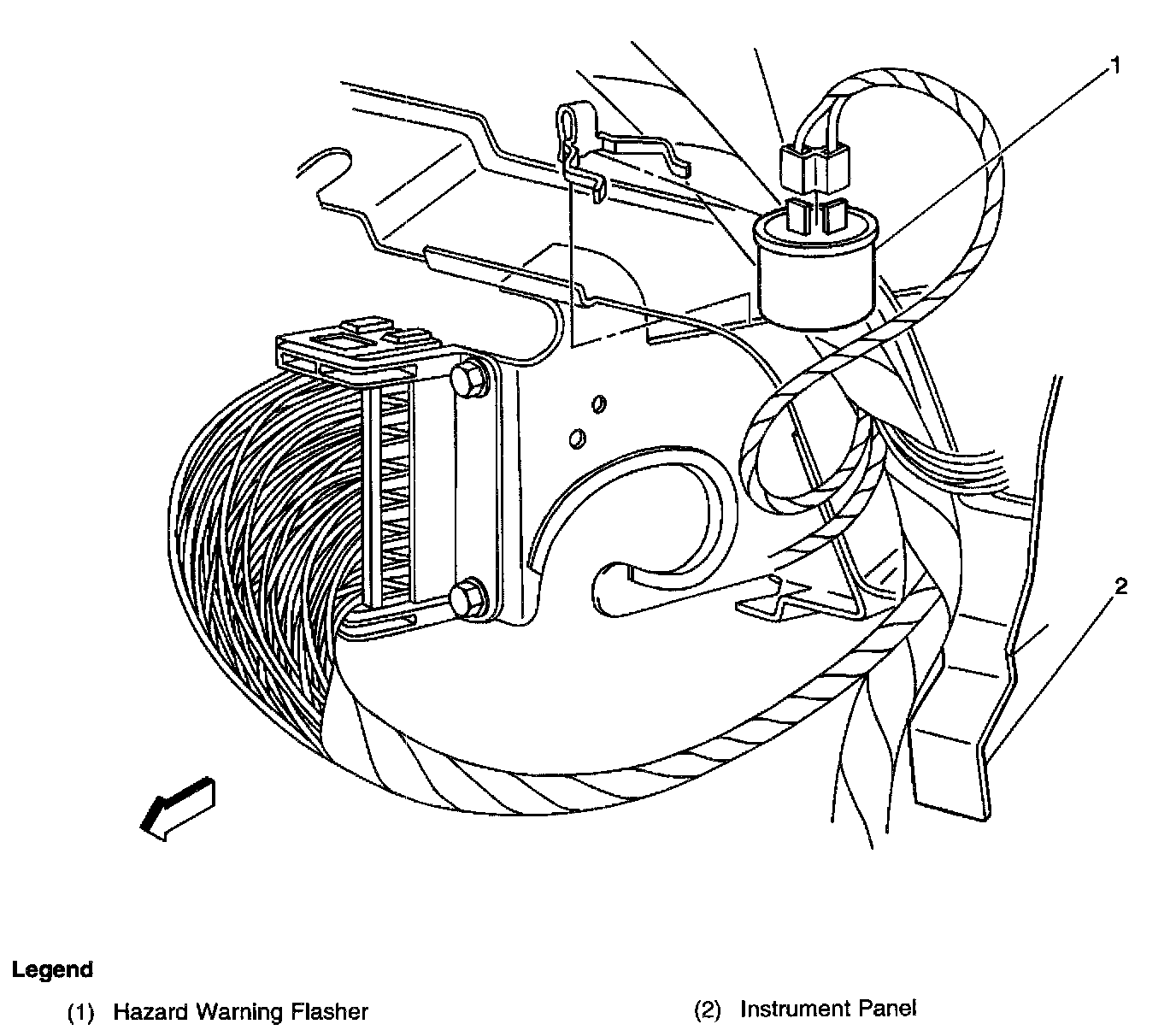 1

2

Legend

(1) Hazard Warning Flasher

(2) Instrument Panel