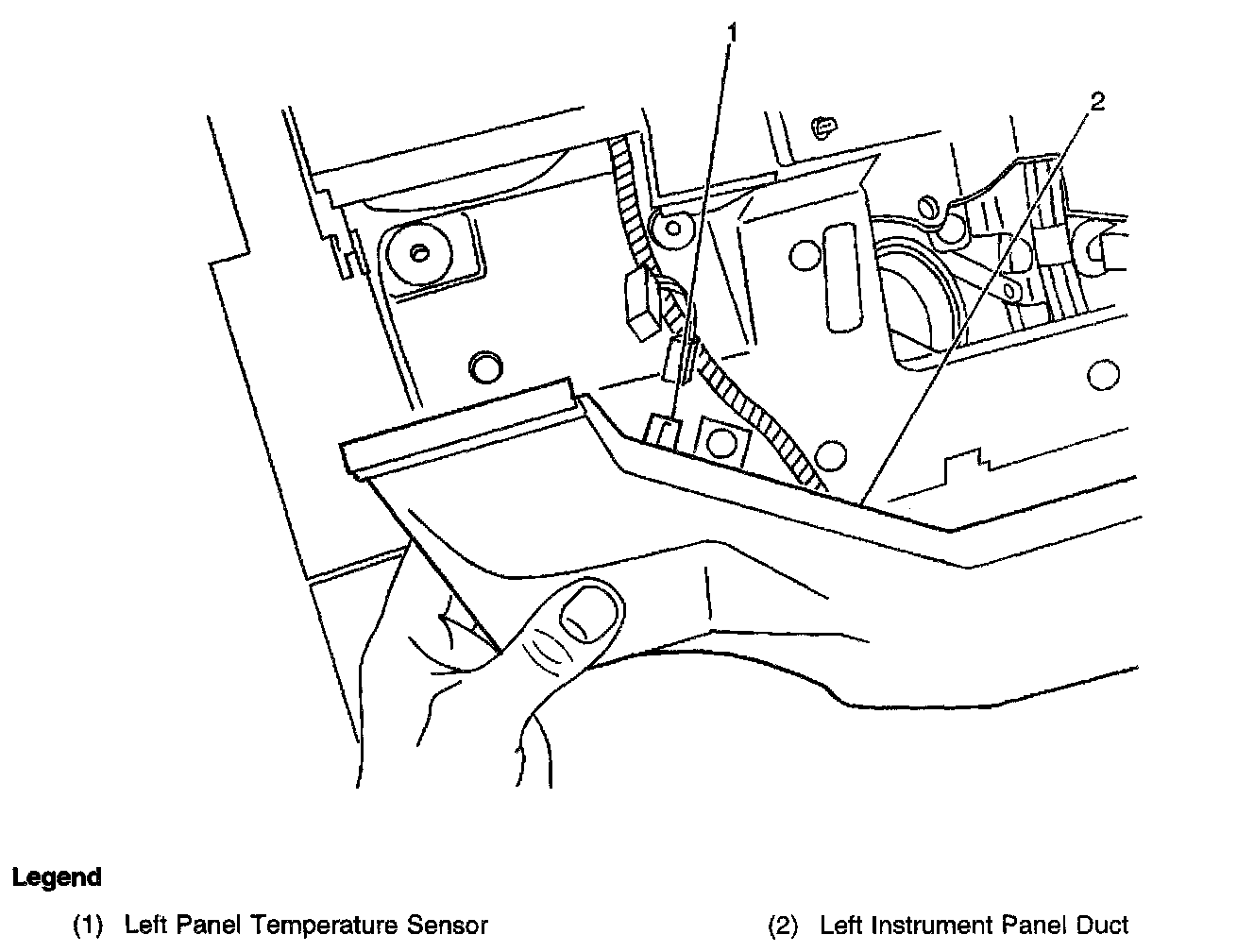 1

2

Legend

(1) Left Panel Temperature Sensor

(2) Left Instrument Panel Duct