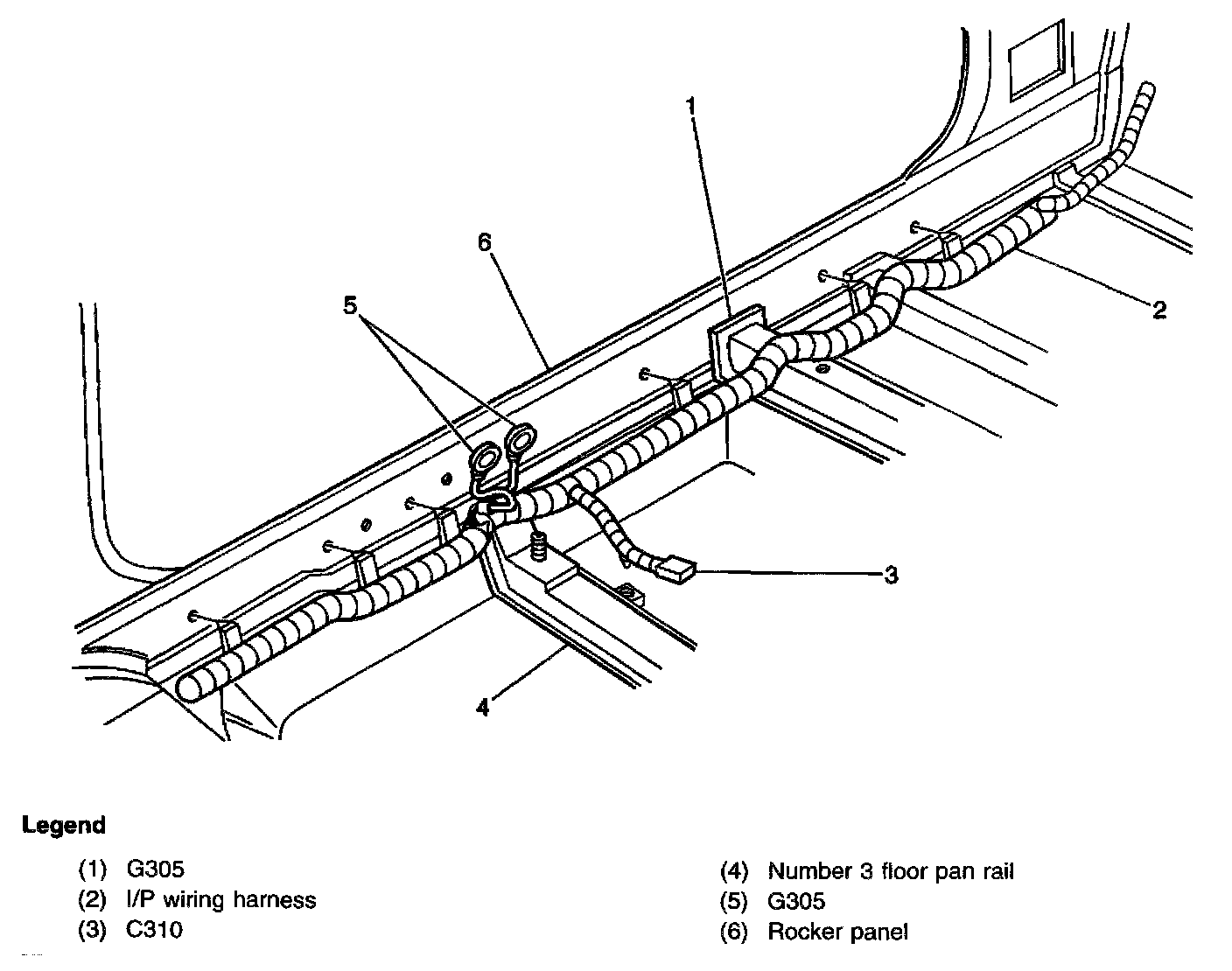 1
6
5
2
3
4

Legend

(1) G305
(2) I/P wiring harness
(3) C310

(4) Number 3 floor pan rail
(5) G305
(6) Rocker panel