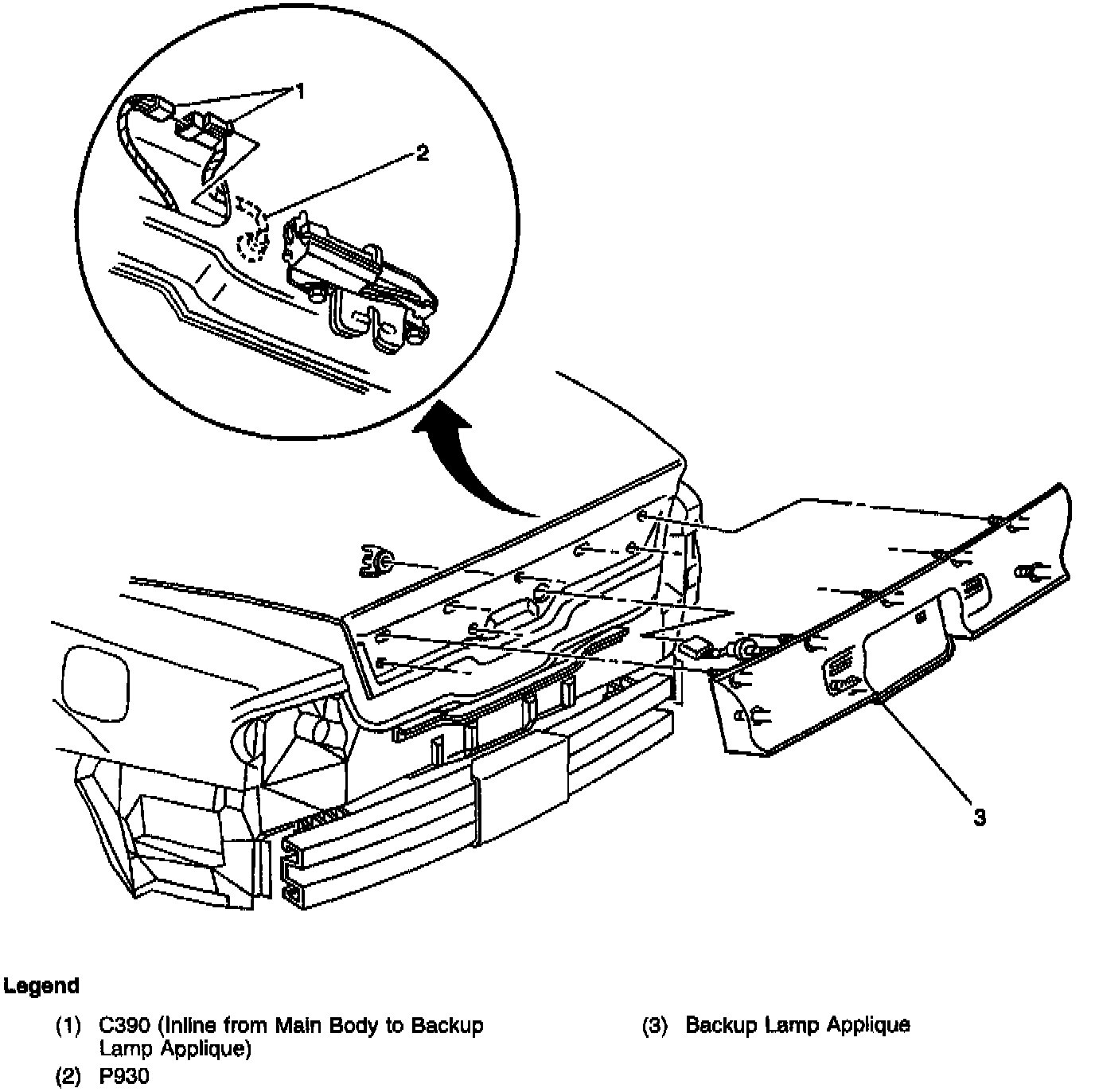 1

2

3

Legend

(1) C390 (Inline from Main Body to Backup Lamp Applique)

(2) P930

(3) Backup Lamp Applique