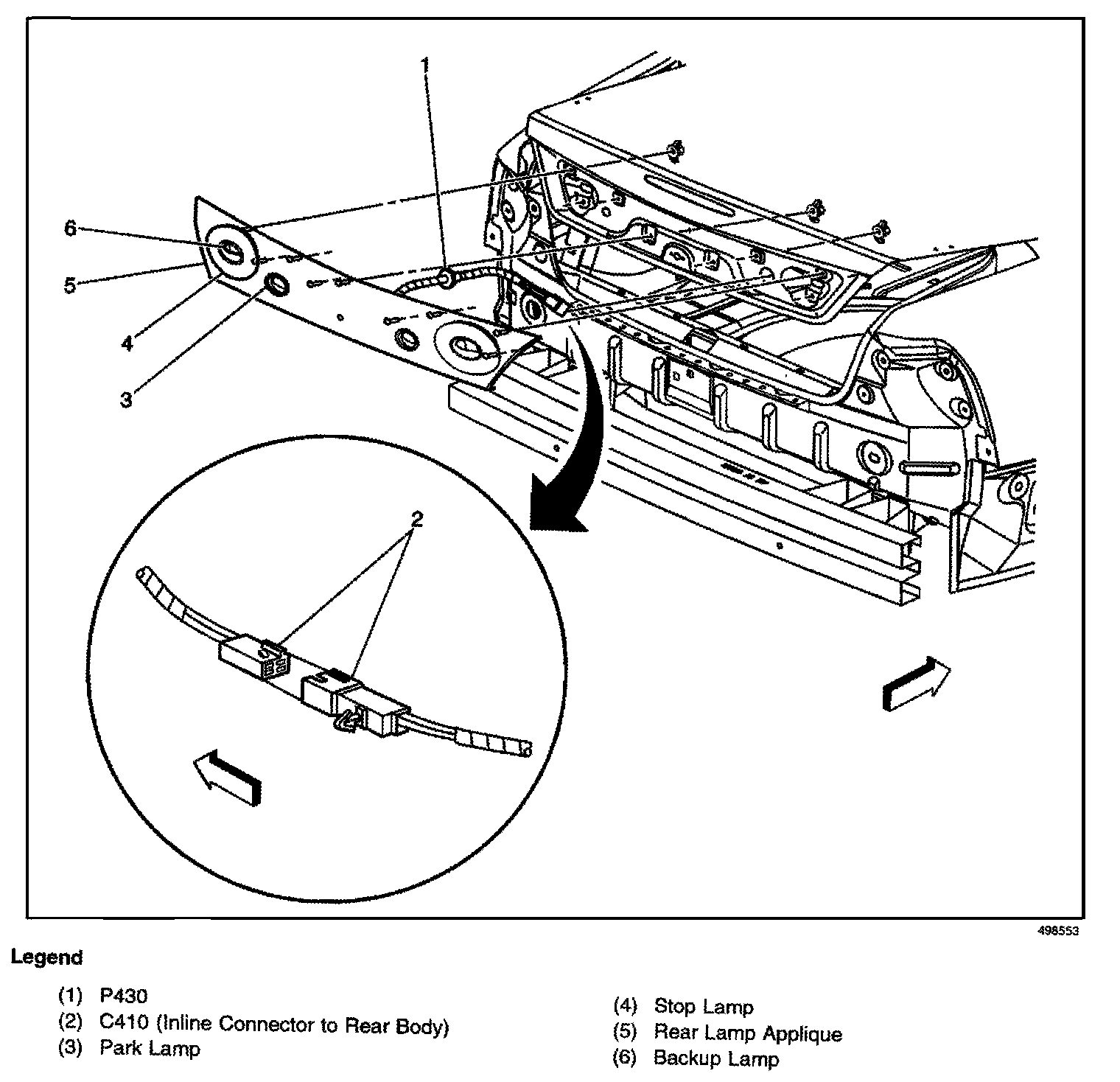 1
6
5
4
3
2

498553

Legend

(1) P430
(2) C410 (Inline Connector to Rear Body)
(3) Park Lamp

(4) Stop Lamp
(5) Rear Lamp Applique
(6) Backup Lamp