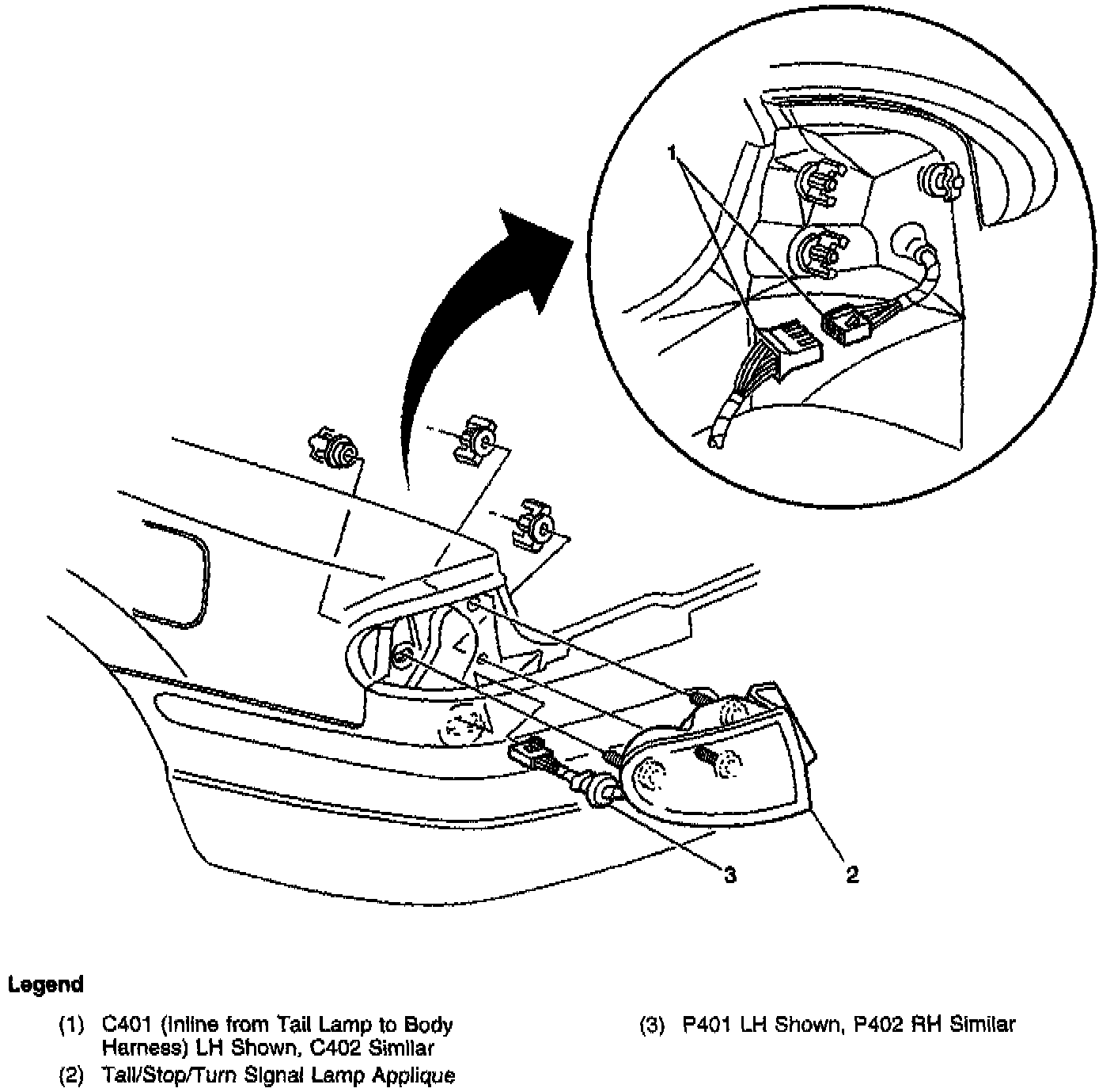 1

3

2

Legend

(1) C401 (Inline from Tail Lamp to Body Harness) LH Shown, C402 Similar

(2) Tail/Stop/Turn Signal Lamp Applique

(3) P401 LH Shown, P402 RH Similar