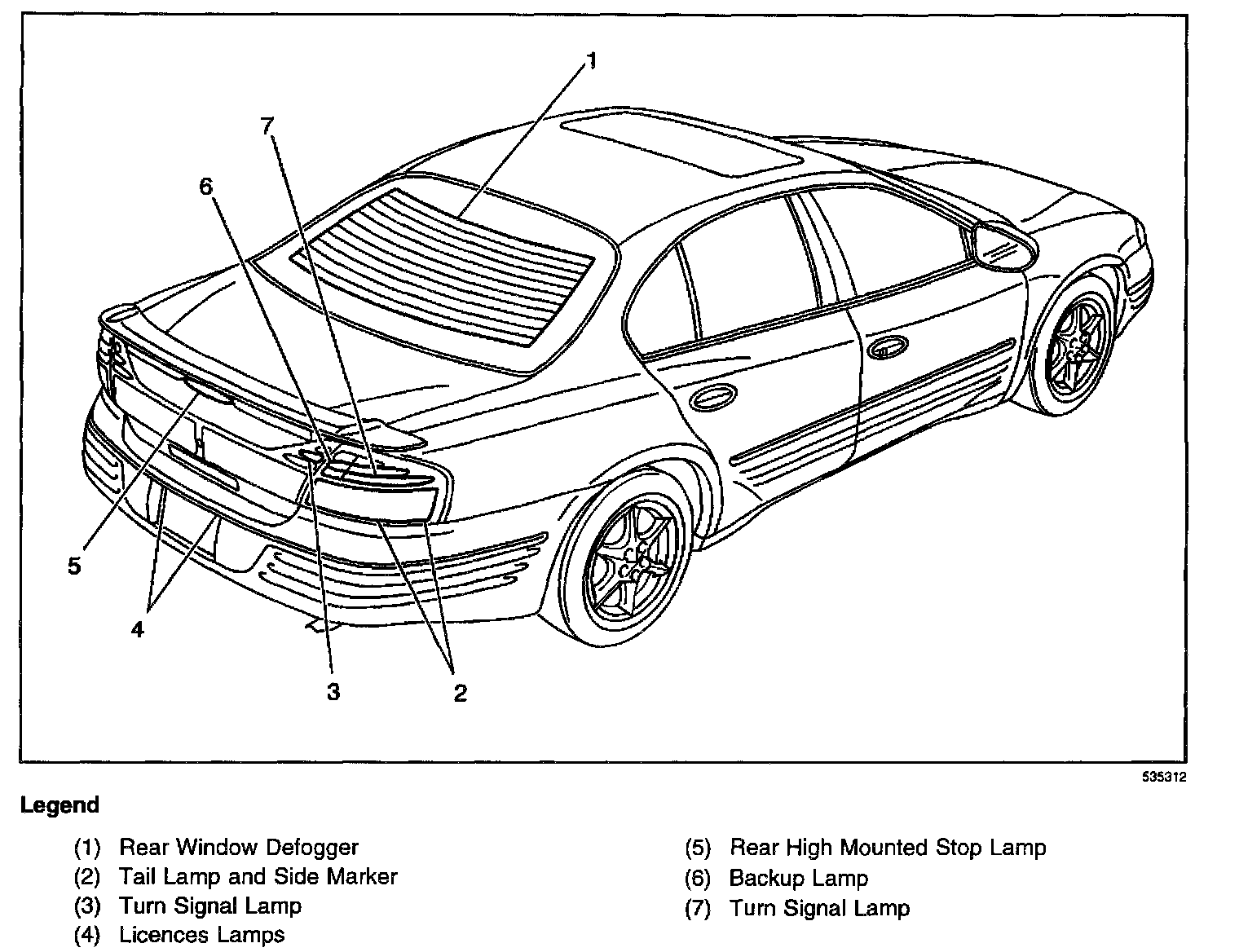 1
7
6
5
4
3
2

535312

Legend

(1) Rear Window Defogger
(2) Tail Lamp and Side Marker
(3) Turn Signal Lamp
(4) Licences Lamps

(5) Rear High Mounted Stop Lamp
(6) Backup Lamp
(7) Turn Signal Lamp