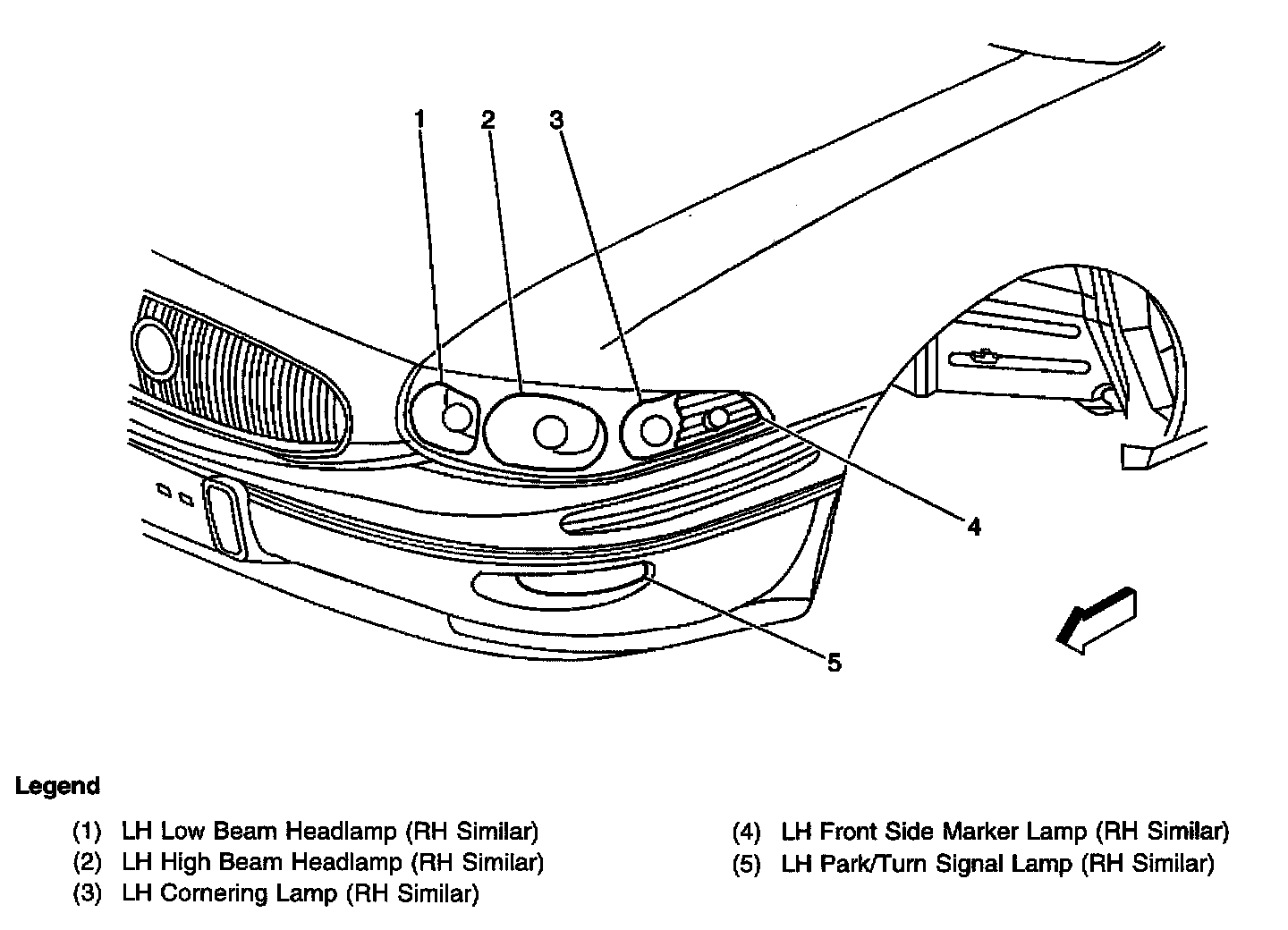 1
2
3
4
5

Legend

(1) LH Low Beam Headlamp (RH Similar)
(2) LH High Beam Headlamp (RH Similar)
(3) LH Cornering Lamp (RH Similar)

(4) LH Front Side Marker Lamp (RH Similar)
(5) LH Park/Turn Signal Lamp (RH Similar)