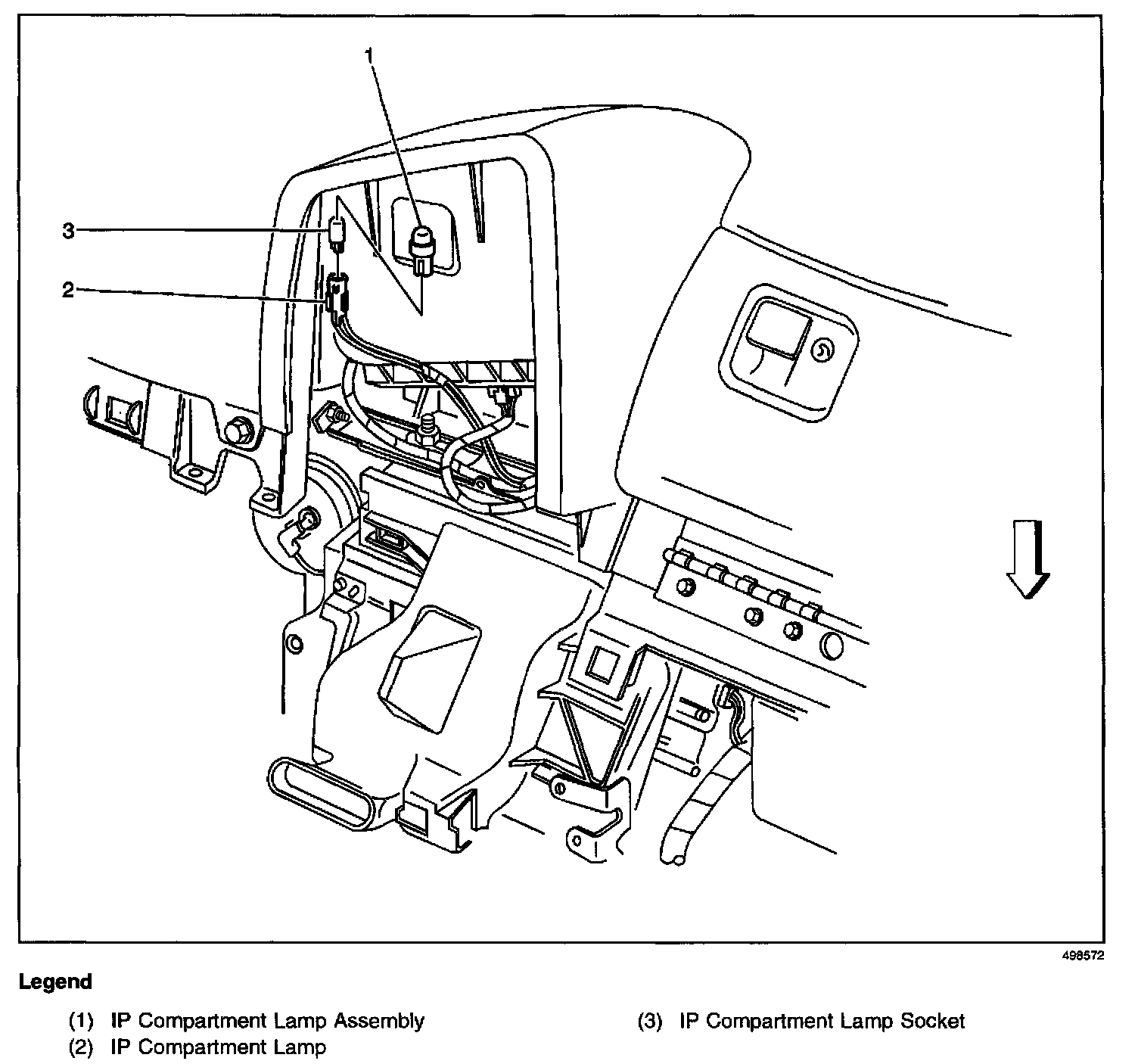 1

3

2

498572

Legend

(1) IP Compartment Lamp Assembly

(2) IP Compartment Lamp

(3) IP Compartment Lamp Socket