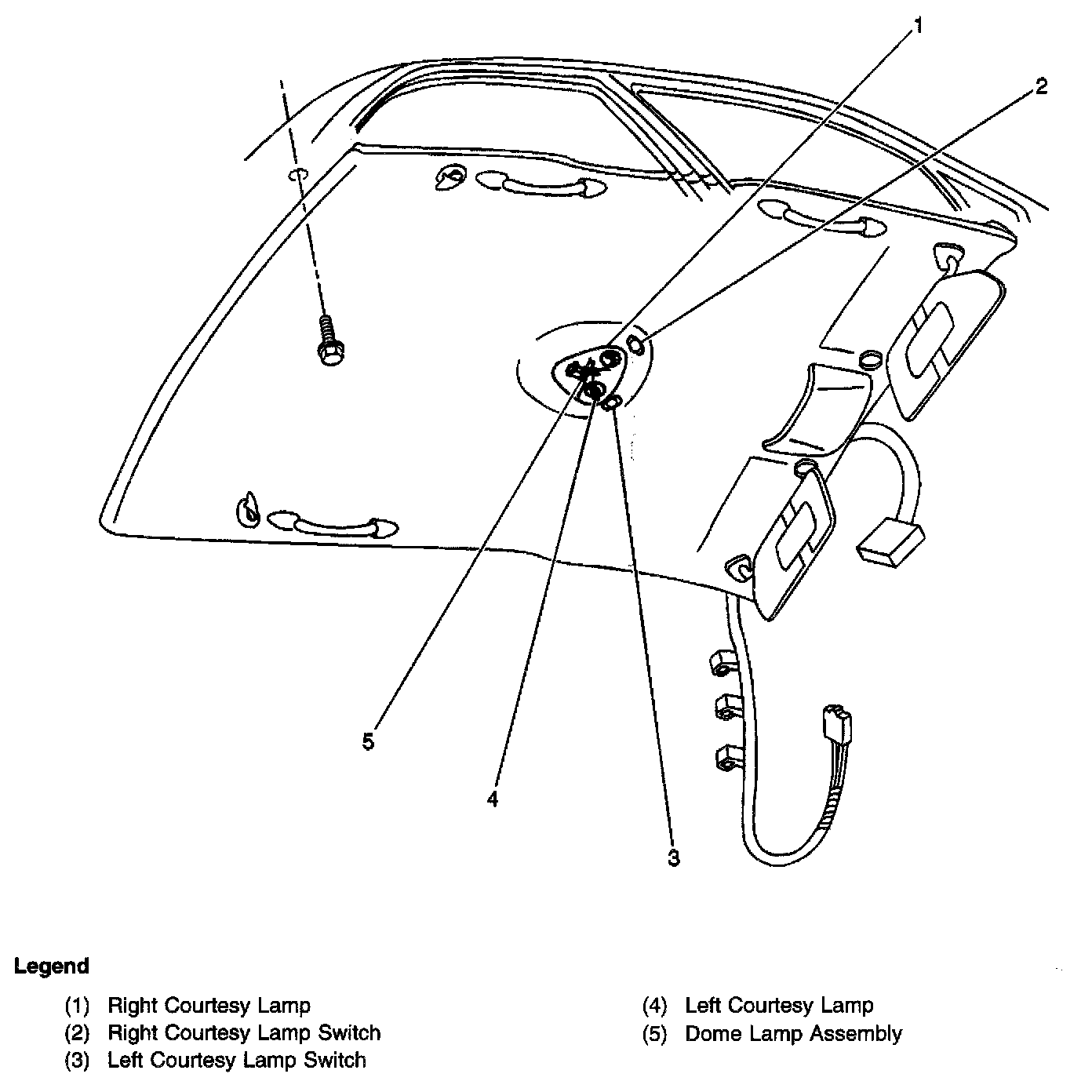 1
2
5
4
3

Legend

(1) Right Courtesy Lamp
(2) Right Courtesy Lamp Switch
(3) Left Courtesy Lamp Switch

(4) Left Courtesy Lamp
(5) Dome Lamp Assembly