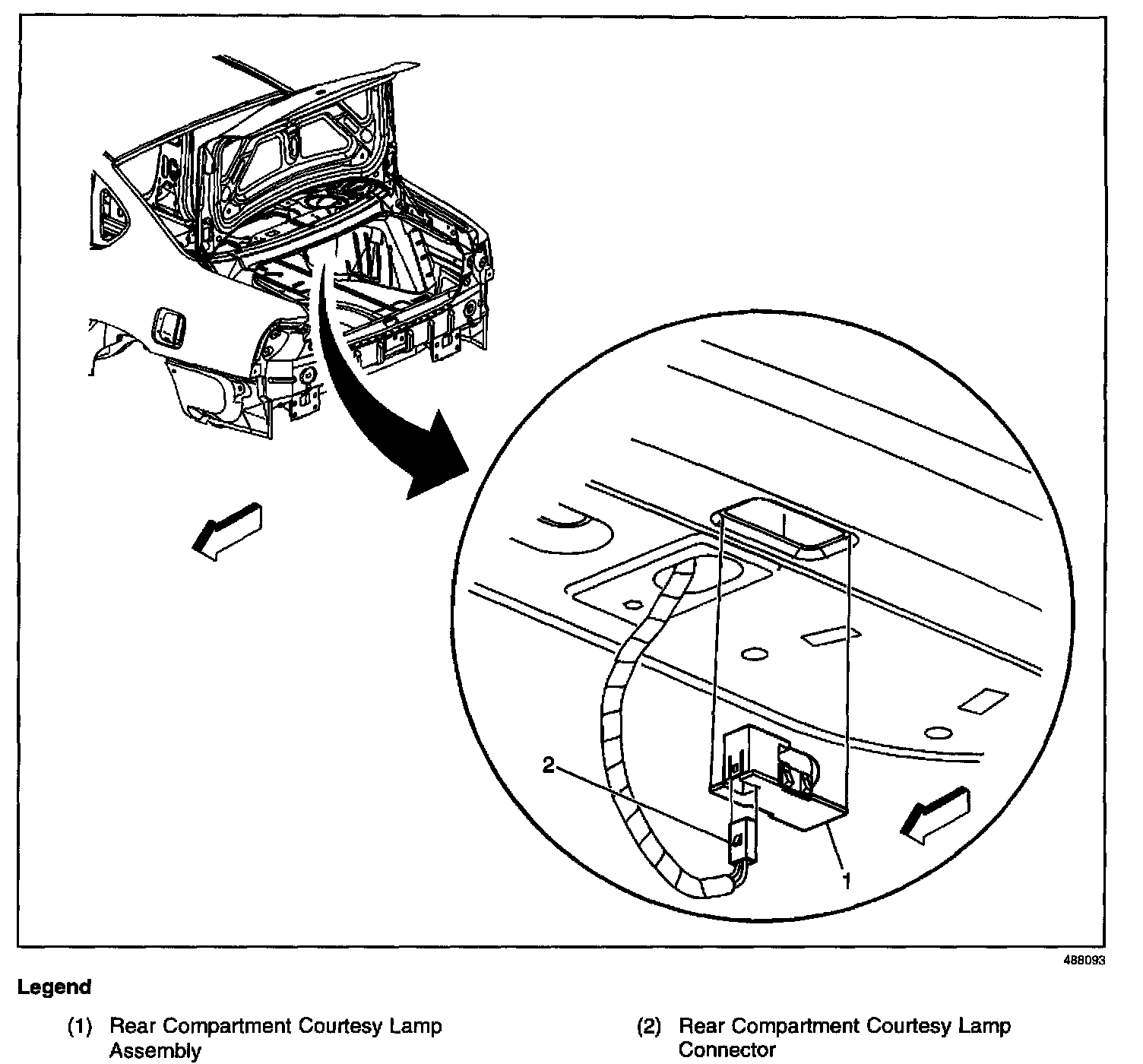 2

1

488093

Legend

(1) Rear Compartment Courtesy Lamp Assembly

(2) Rear Compartment Courtesy Lamp Connector