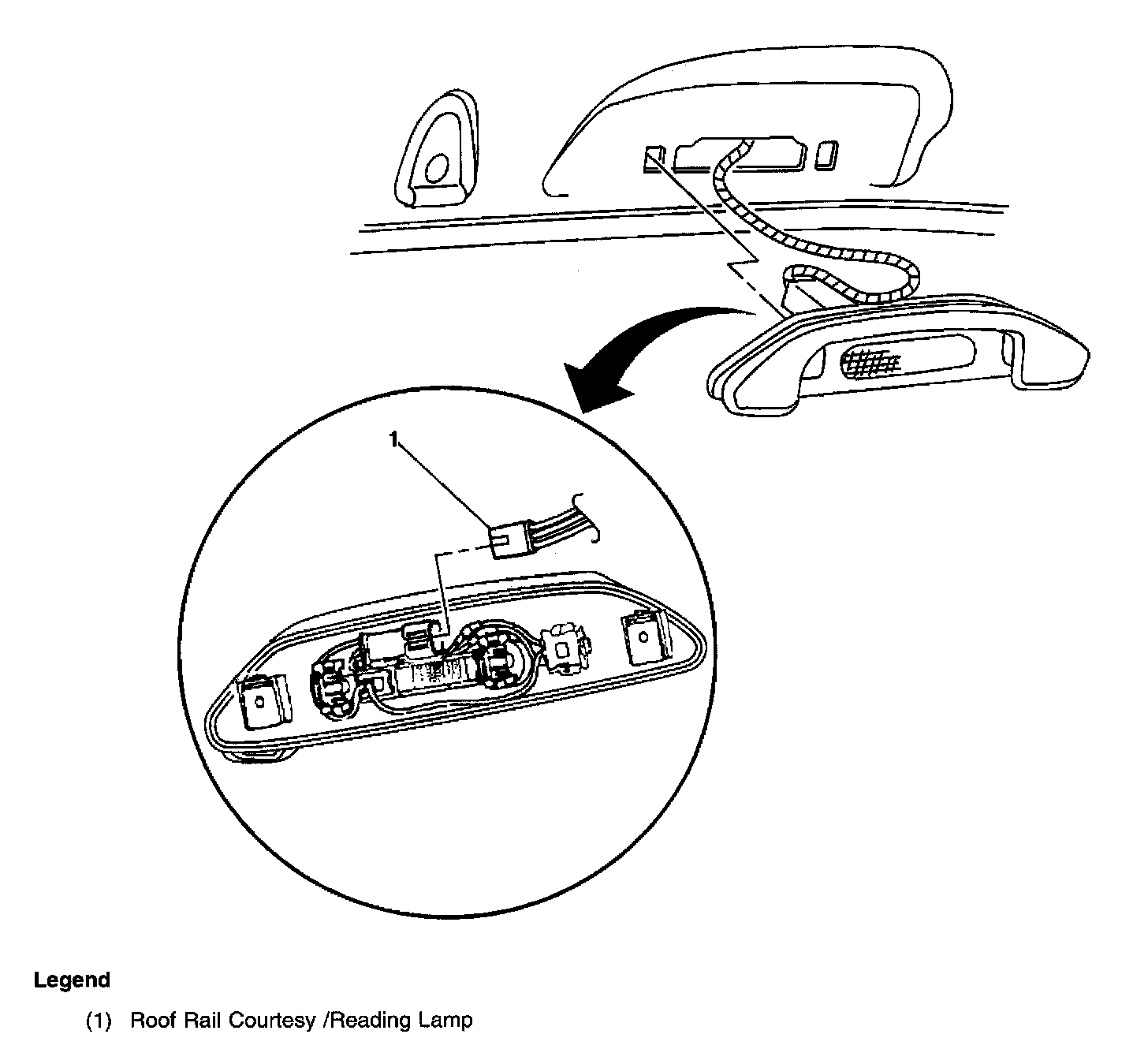 1

Legend

(1) Roof Rail Courtesy /Reading Lamp