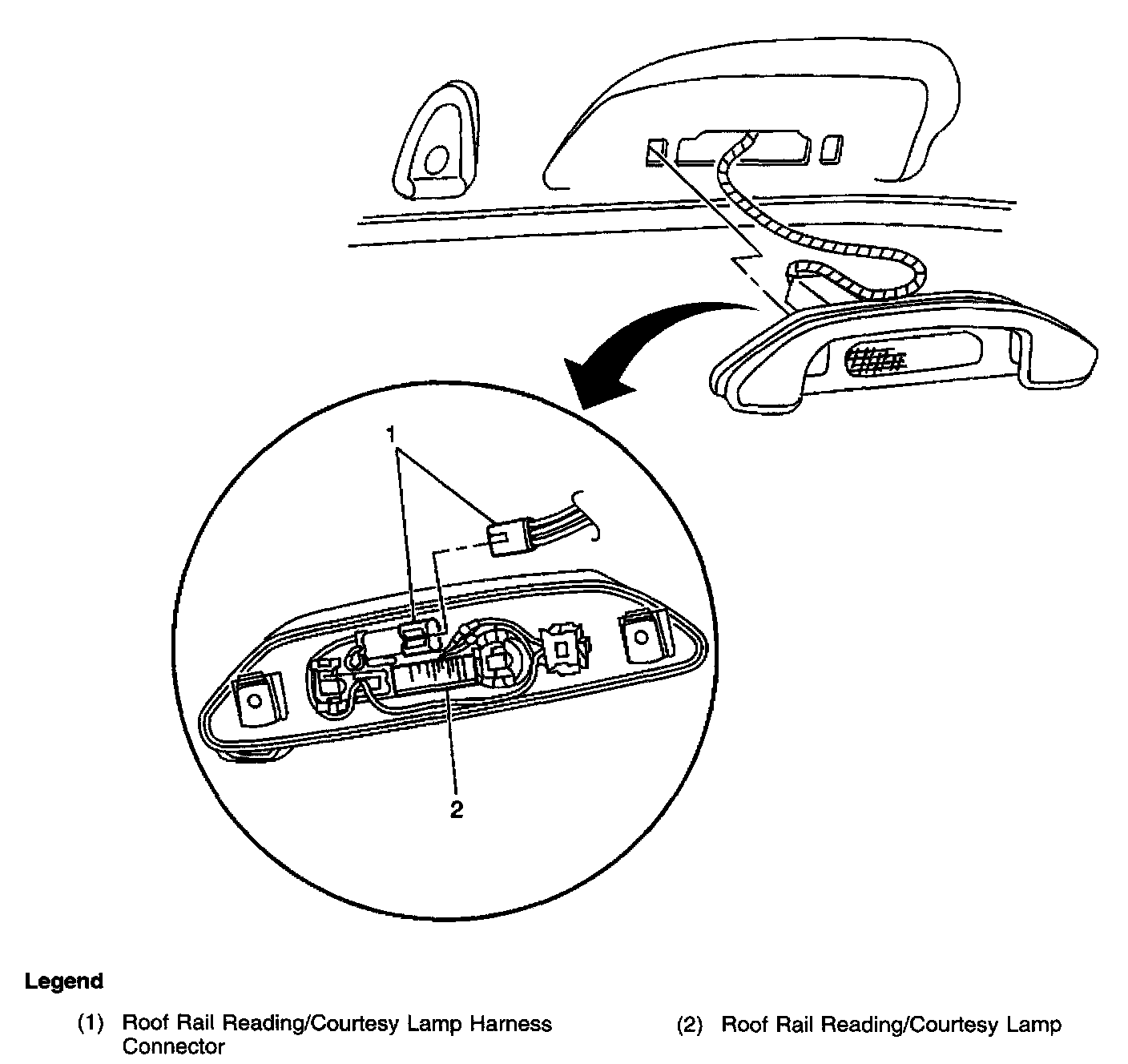 1

2

Legend

(1) Roof Rail Reading/Courtesy Lamp Harness Connector

(2) Roof Rail Reading/Courtesy Lamp