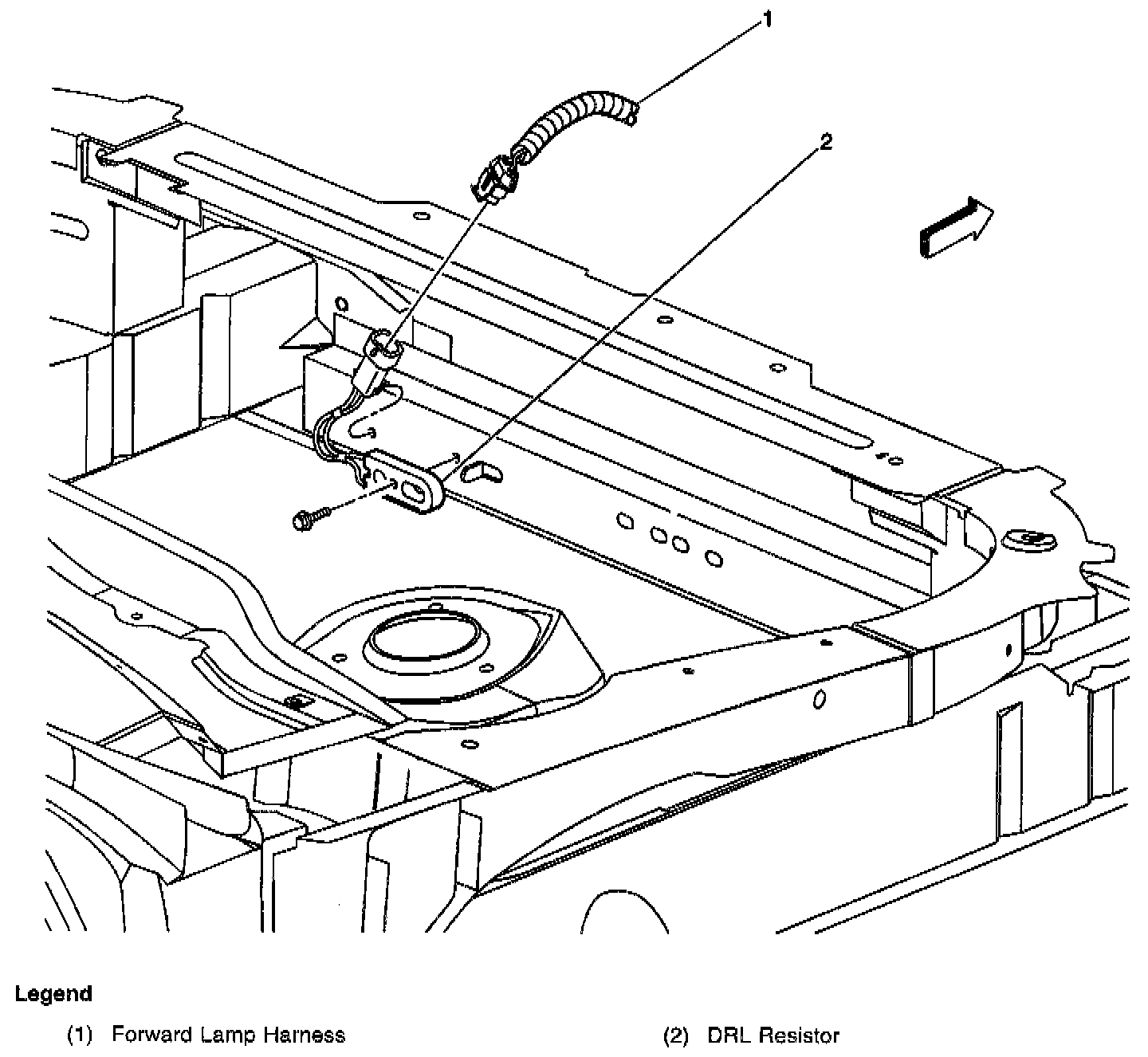 1

2

Legend

(1) Forward Lamp Harness

(2) DRL Resistor