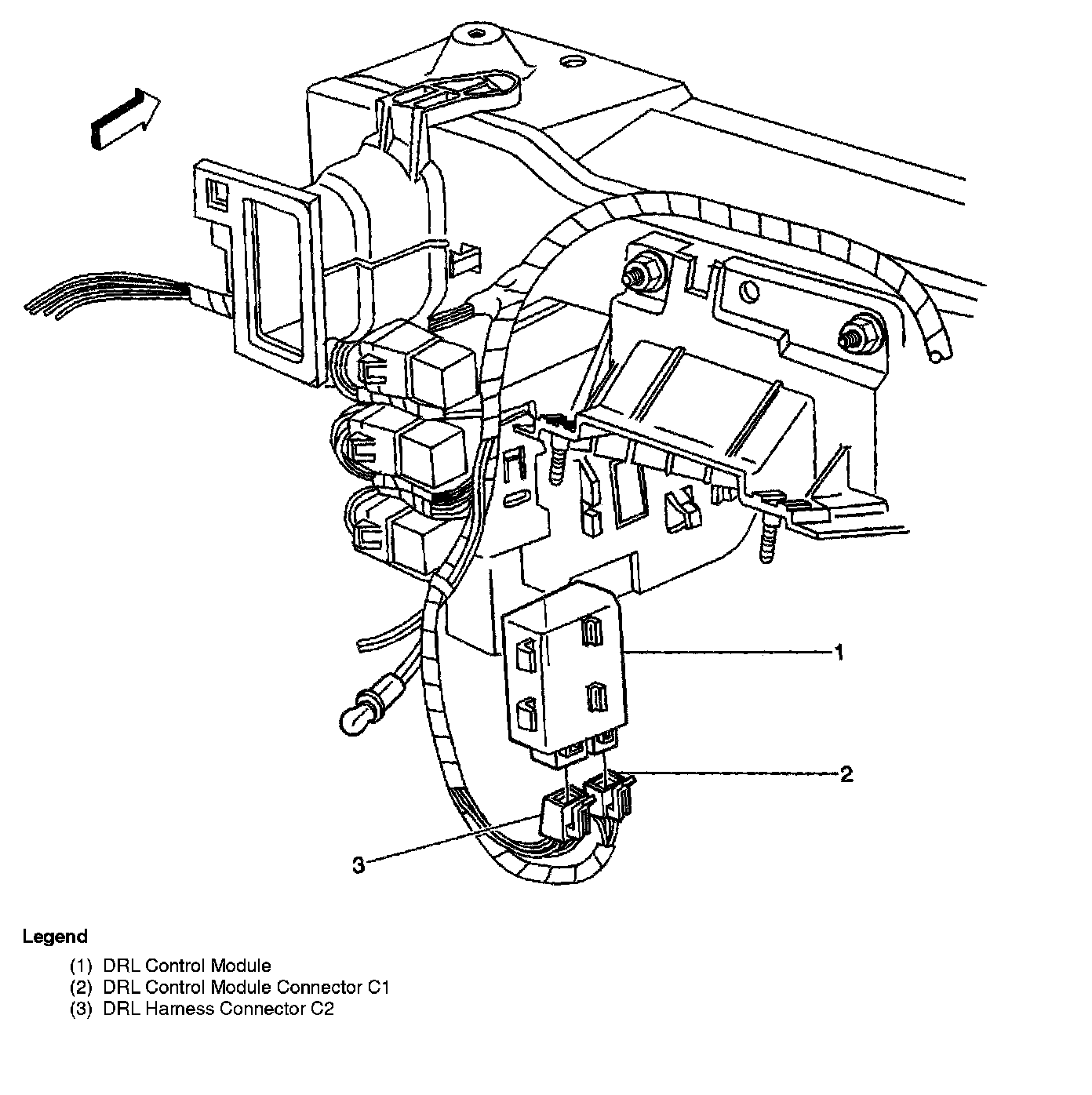 1

2

3

Legend

(1) DRL Control Module
(2) DRL Control Module Connector C1
(3) DRL Harness Connector C2