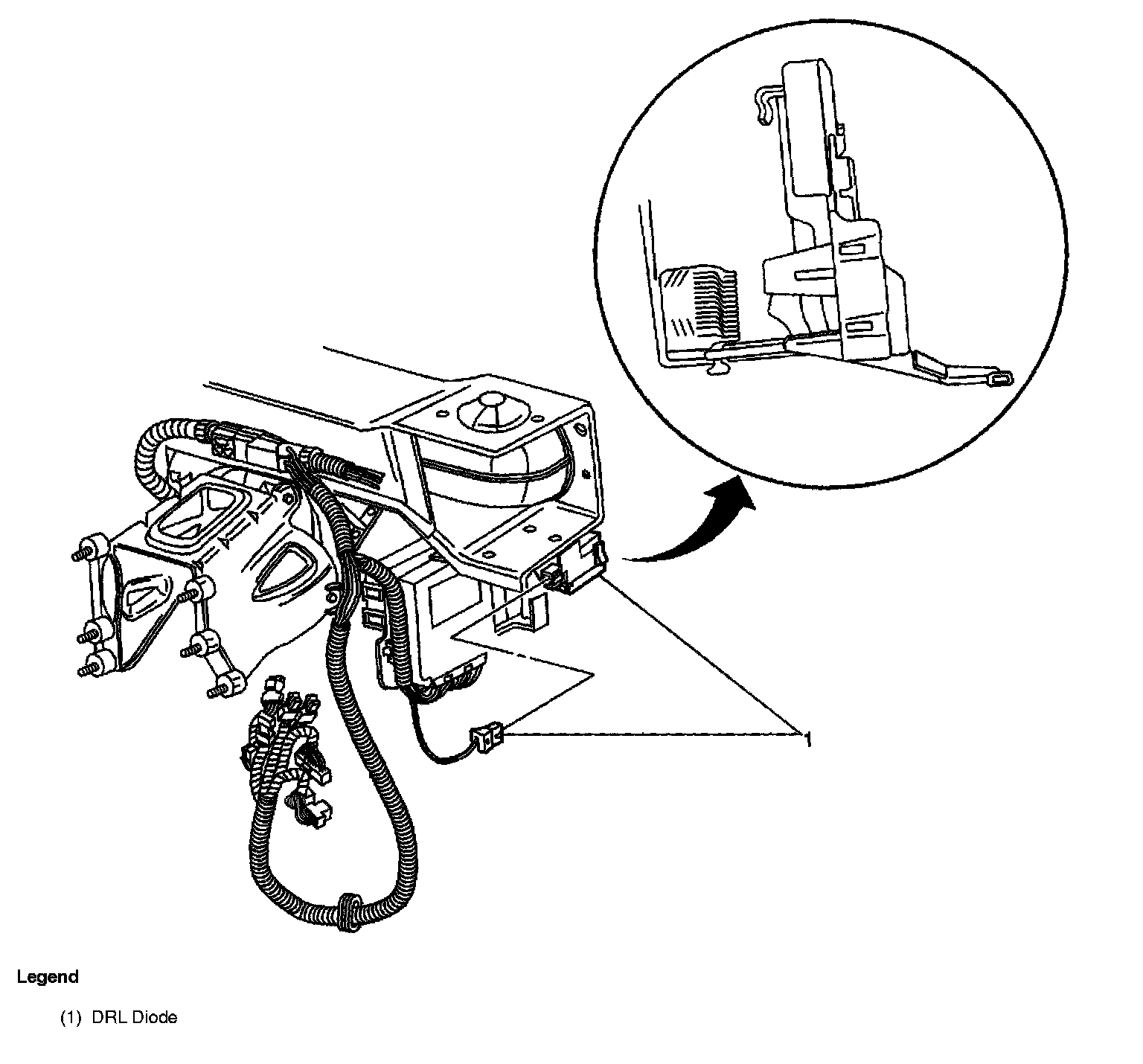 1

Legend

(1) DRL Diode