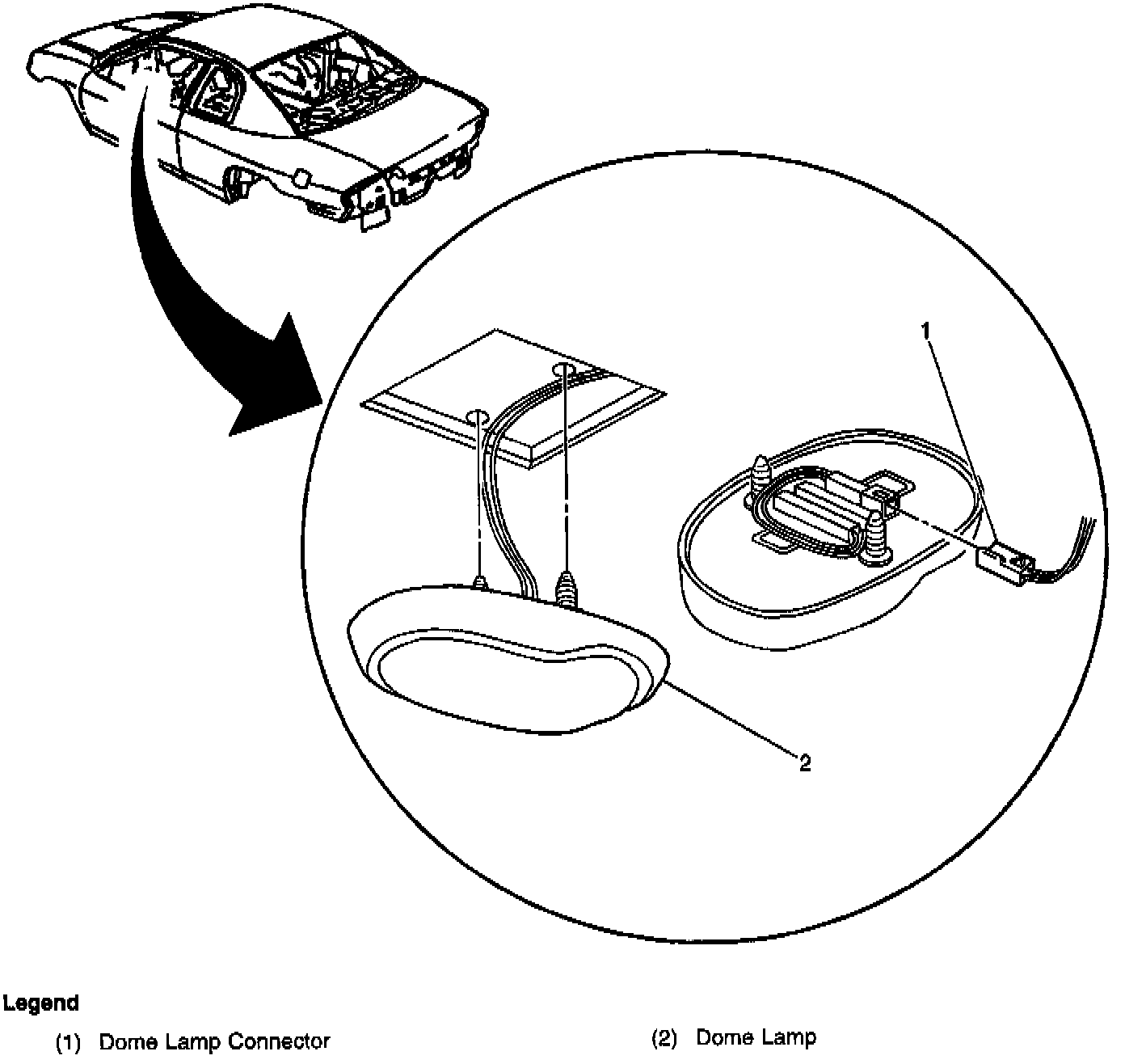 1

2

Legend

(1) Dome Lamp Connector

(2) Dome Lamp